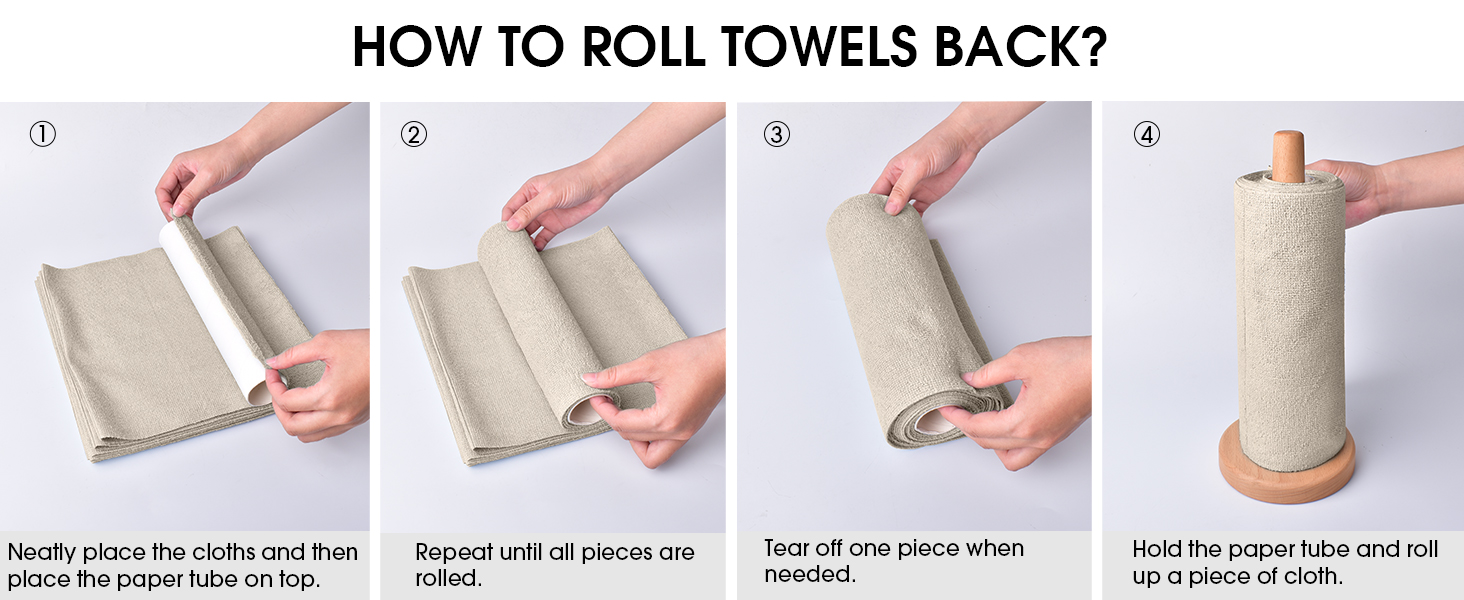 HOW TO ROLL TOWELS BACK?

①

Neatly place the cloths and then place the paper tube on top.

②

Repeat until all pieces are rolled.

③

Tear off one piece when needed.

④

Hold the paper tube and roll up a piece of cloth.