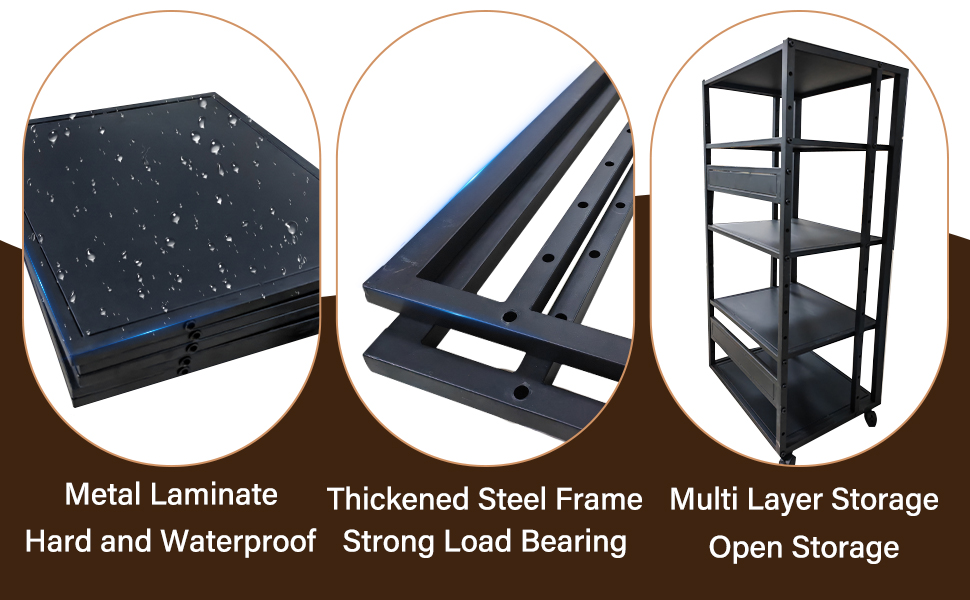 Metal Laminate
Hard and Waterproof

Thickened Steel Frame
Strong Load Bearing

Multi Layer Storage
Open Storage