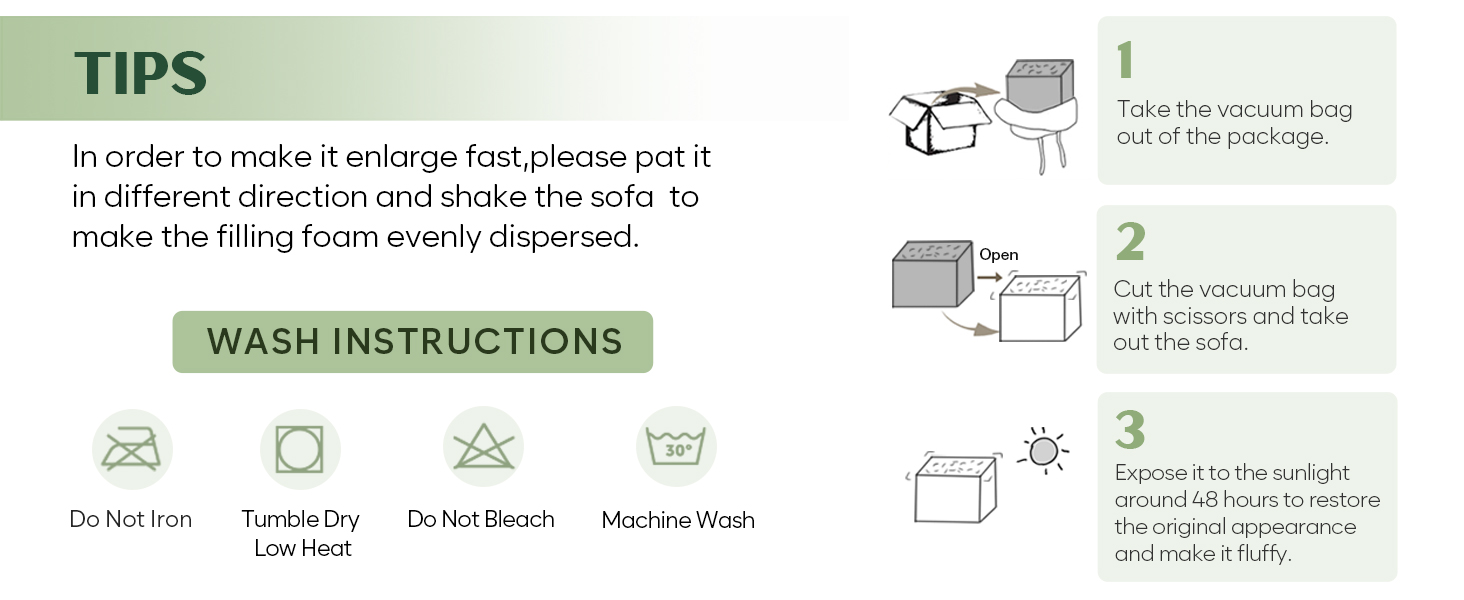 TIPS

In order to make it enlarge fast,please pat it in different direction and shake the sofa to make the filling foam evenly dispersed.

WASH INSTRUCTIONS

Do Not Iron

Tumble Dry Low Heat

Do Not Bleach

30°

Machine Wash

1
Take the vacuum bag out of the package.

Open

2
Cut the vacuum bag with scissors and take out the sofa.

3
Expose it to the sunlight around 48 hours to restore the original appearance and make it fluffy.