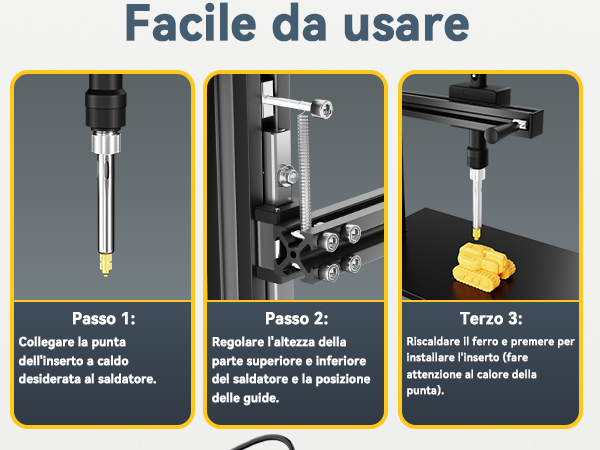 Facile da usare

Passo 1:
Collegare la punta dell'inserto a caldo desiderata al saldatore.

Passo 2:
Regolare l'altezza della parte superiore e inferiore del saldatore e la posizione delle guide.

Terzo 3:
Riscaldare il ferro e premere per installare l'inserto (fare attenzione al calore della punta).