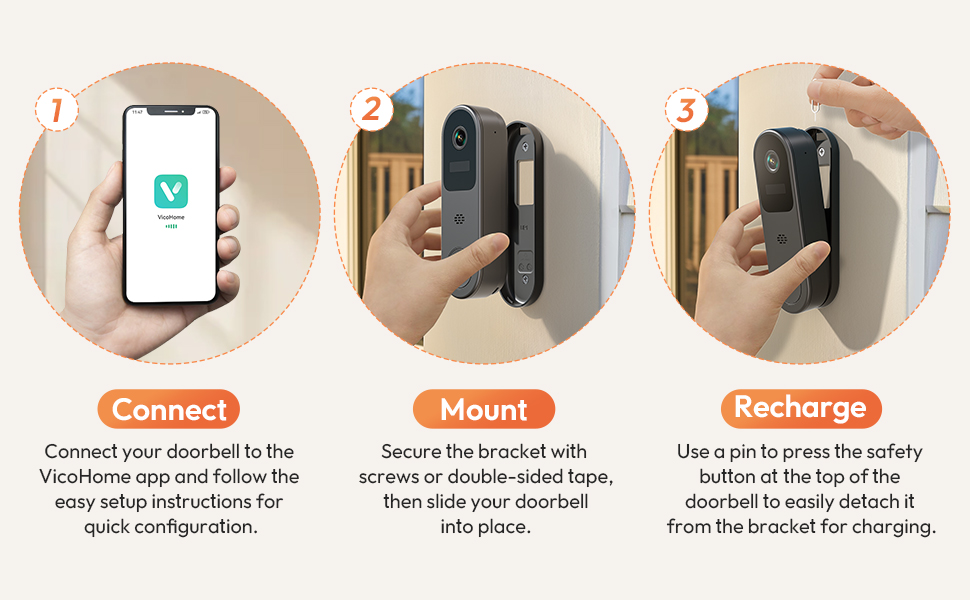 1

11:47

VicoHome

Connect

Connect your doorbell to the VicoHome app and follow the easy setup instructions for quick configuration.

2

Mount

Secure the bracket with screws or double-sided tape, then slide your doorbell into place.

3

Recharge

Use a pin to press the safety button at the top of the doorbell to easily detach it from the bracket for charging.