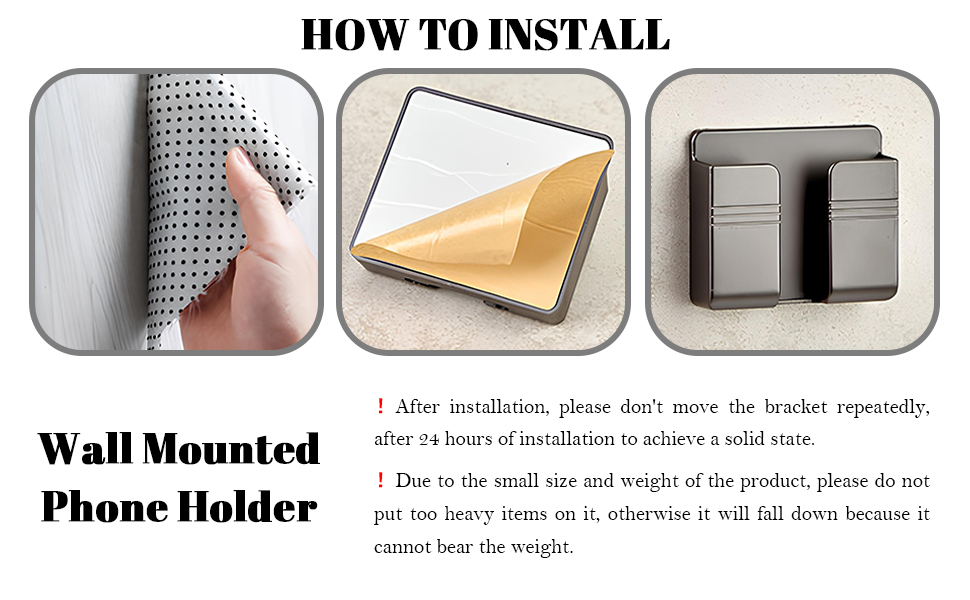 HOW TO INSTALL

Wall Mounted Phone Holder

! After installation, please don't move the bracket repeatedly, after 24 hours of installation to achieve a solid state.

! Due to the small size and weight of the product, please do not put too heavy items on it, otherwise it will fall down because it cannot bear the weight.