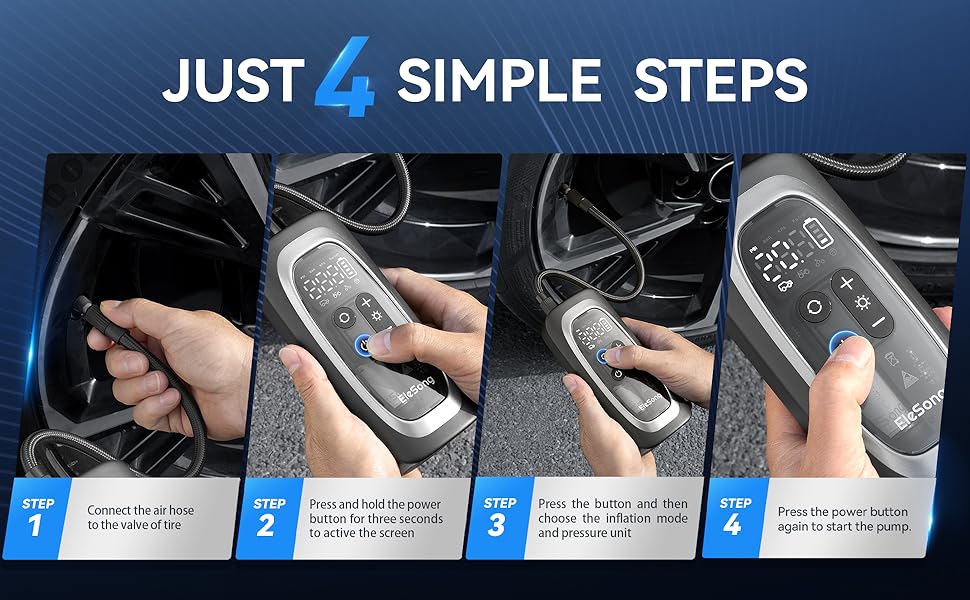 JUST 4 SIMPLE STEPS

EleSong

EleSong

EleSong

STEP 1 Connect the air hose to the valve of tire

STEP 2 Press and hold the power button for three seconds to active the screen

STEP 3 Press the button and then choose the inflation mode and pressure unit

STEP 4 Press the power button again to start the pump.