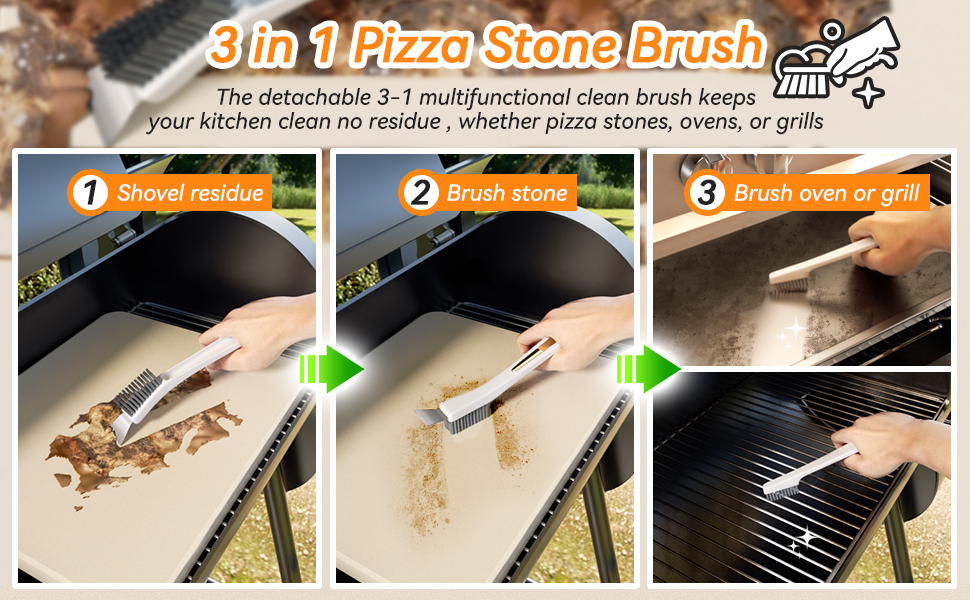 3 in 1 Pizza Stone Brush

The detachable 3-1 multifunctional clean brush keeps your kitchen clean no residue , whether pizza stones, ovens, or grills

1 Shovel residue

2 Brush stone

3 Brush oven or grill