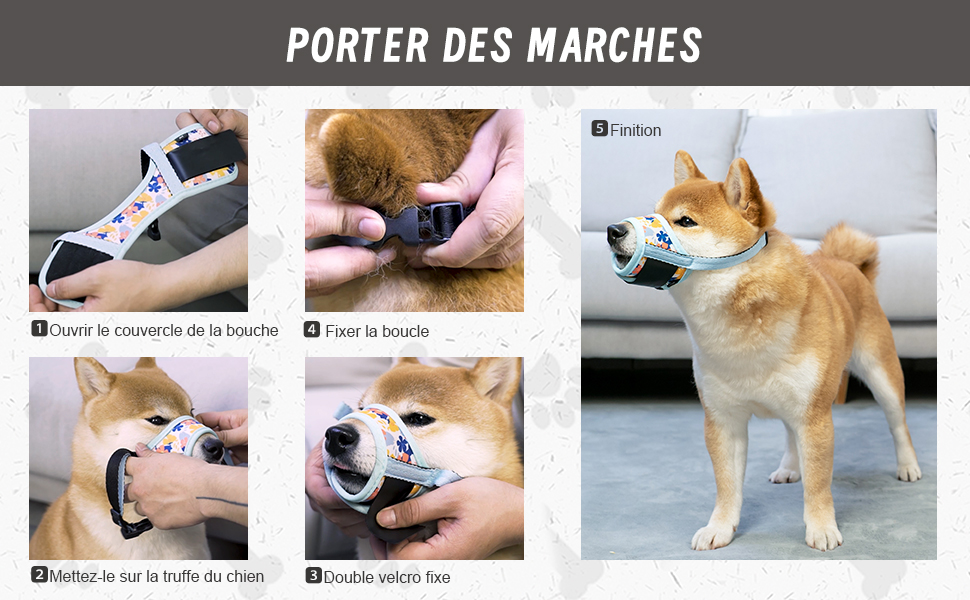 PORTER DES MARCHES

1 Ouvrir le couvercle de la bouche

4 Fixer la boucle

5 Finition

2 Mettez-le sur la truffe du chien

3 Double velcro fixe