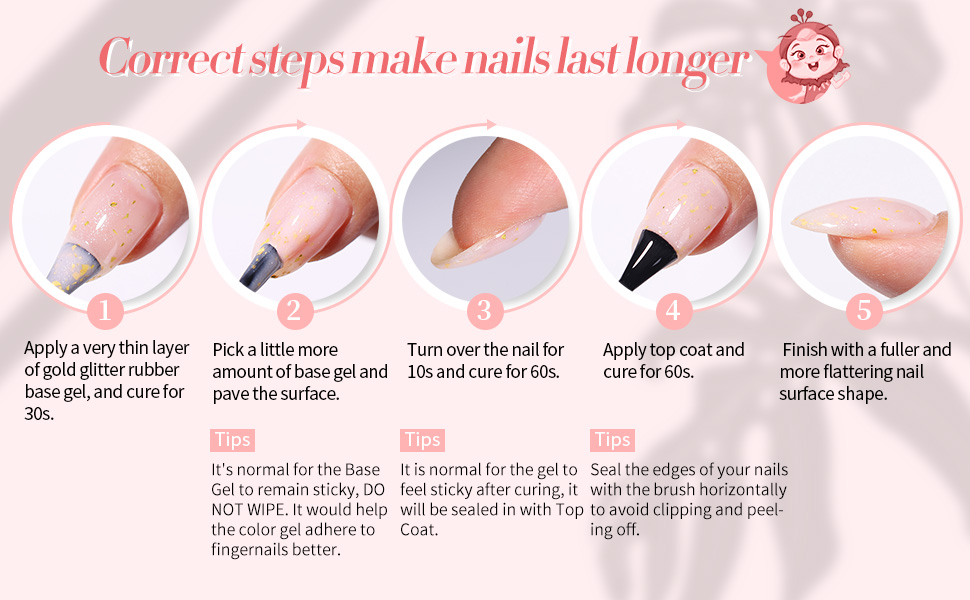 Correct steps make nails last longer

1
Apply a very thin layer of gold glitter rubber base gel, and cure for 30s.

2
Pick a little more amount of base gel and pave the surface.

Tips
It's normal for the Base Gel to remain sticky, DO NOT WIPE. It would help the color gel adhere to fingernails better.

3
Turn over the nail for 10s and cure for 60s.

Tips
It is normal for the gel to feel sticky after curing, it will be sealed in with Top Coat.

4
Apply top coat and cure for 60s.

Tips
Seal the edges of your nails with the brush horizontally to avoid clipping and peeling off.

5
Finish with a fuller and more flattering nail surface shape.