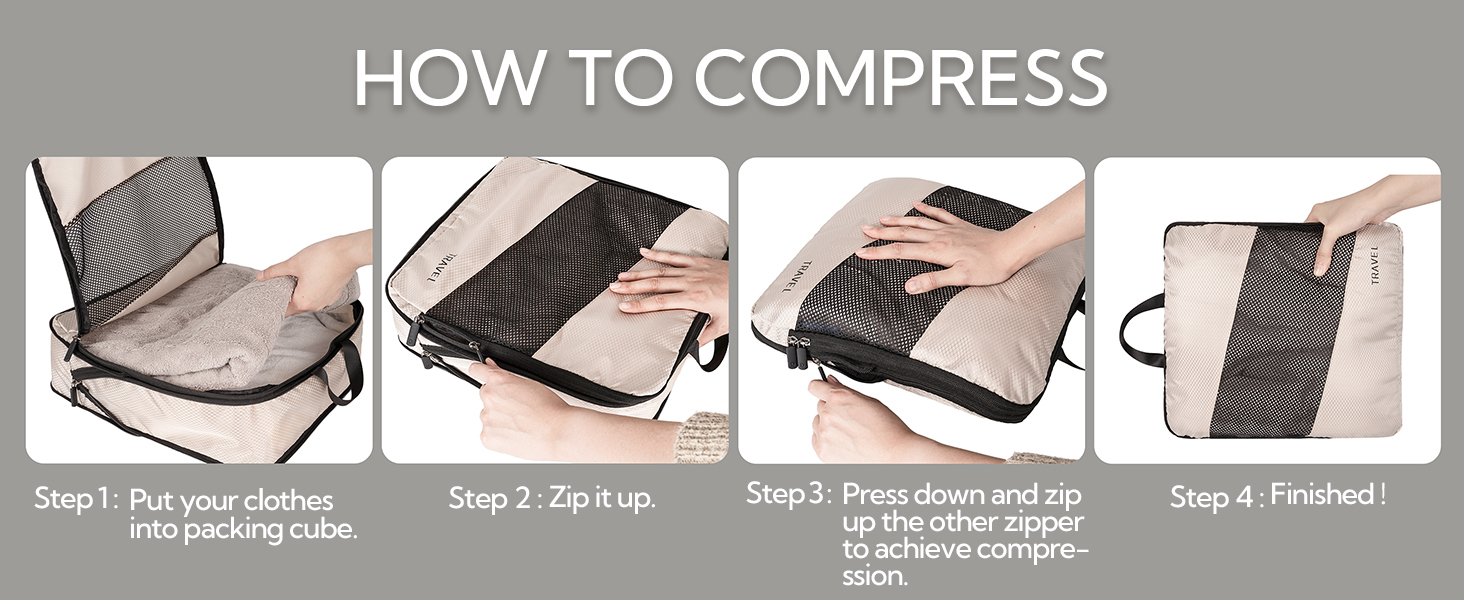 HOW TO COMPRESS

TRAVEL

TRAVEL

TRAVEL

Step 1: Put your clothes into packing cube.

Step 2 : Zip it up.

Step 3: Press down and zip up the other zipper to achieve compression.

Step 4 : Finished !