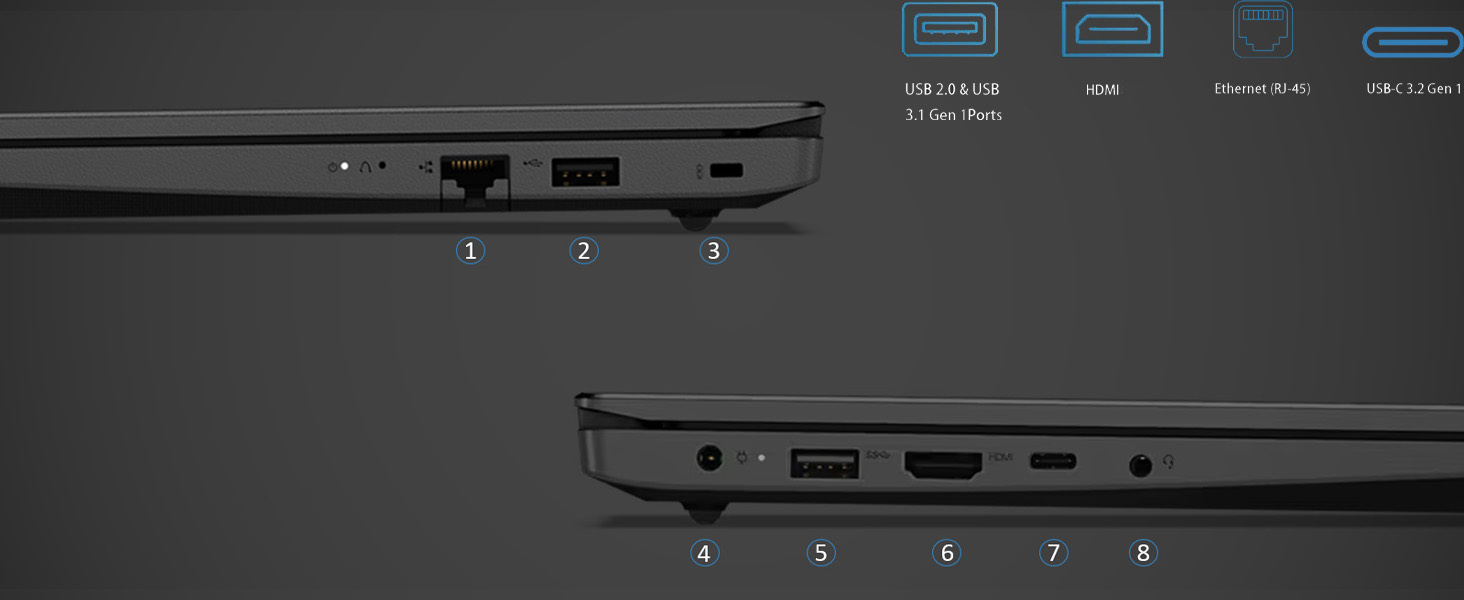 USB 2.0 & USB 3.1 Gen 1Ports

HDMI

Ethernet (RJ-45)

USB-C 3.2 Gen 1

1 2 3

HDMI

4 5 6 7 8