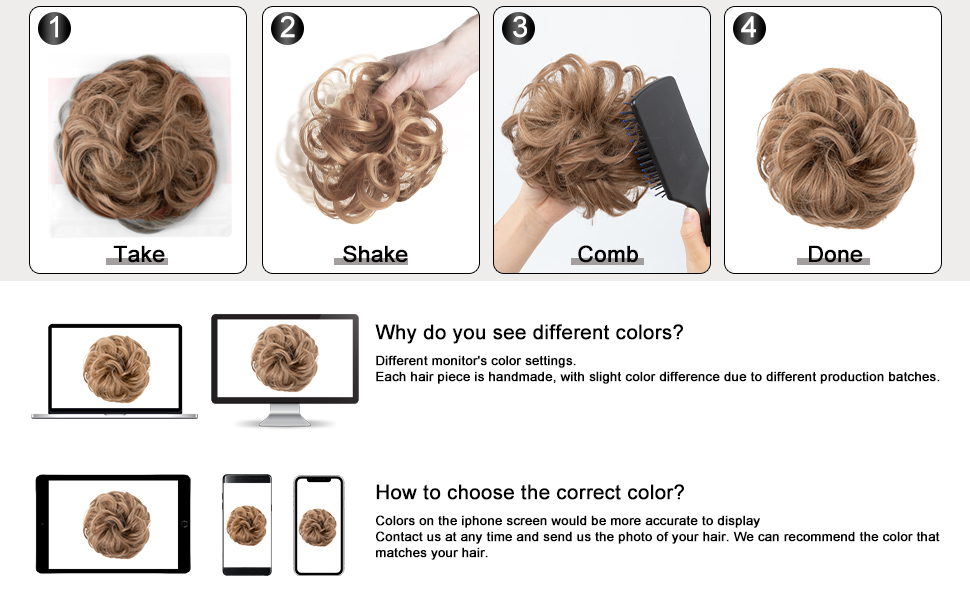 1
Take

2
Shake

3
Comb

4
Done

Why do you see different colors?
Different monitor's color settings.
Each hair piece is handmade, with slight color difference due to different production batches.

How to choose the correct color?
Colors on the iphone screen would be more accurate to display
Contact us at any time and send us the photo of your hair. We can recommend the color that matches your hair.