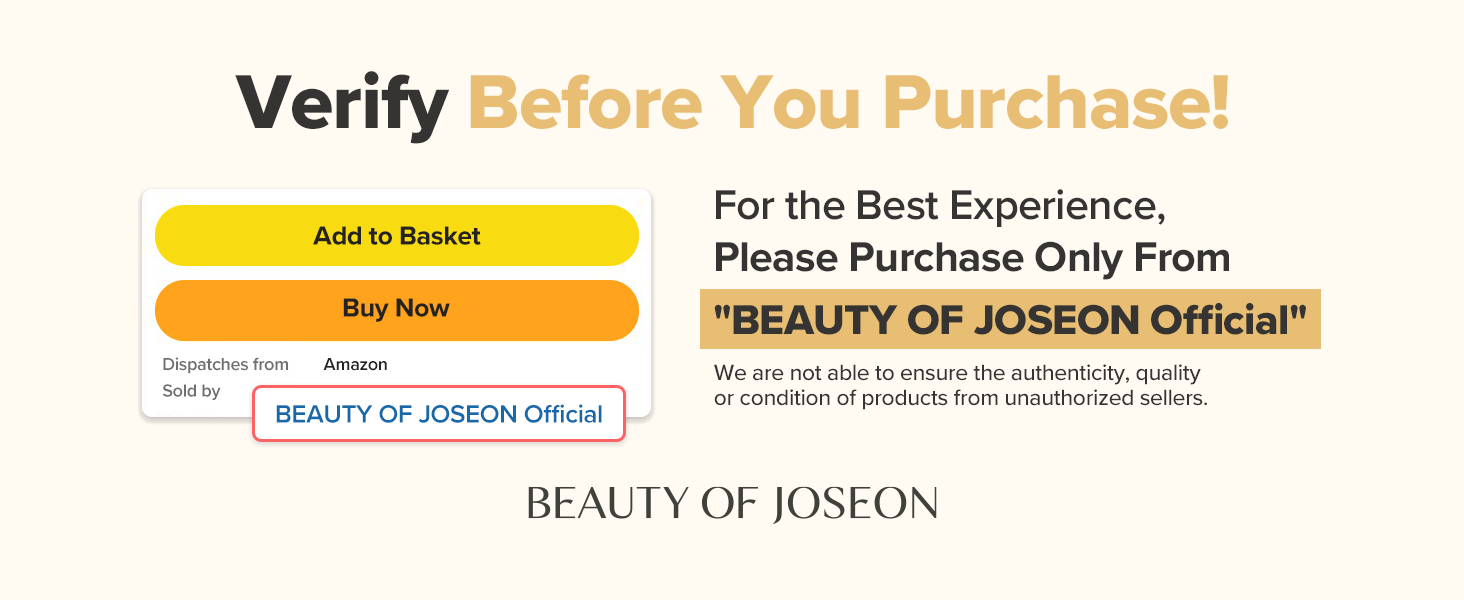 Verify Before You Purchase!

Add to Basket

Buy Now

Dispatches from Amazon
Sold by BEAUTY OF JOSEON Official

For the Best Experience, Please Purchase Only From "BEAUTY OF JOSEON Official"

We are not able to ensure the authenticity, quality or condition of products from unauthorized sellers.

BEAUTY OF JOSEON