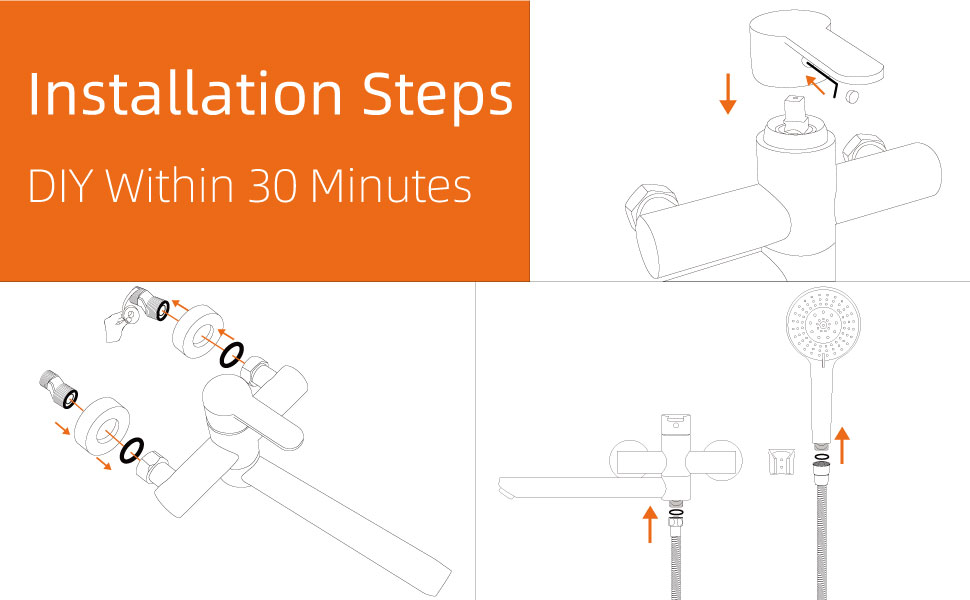 Installation Steps

DIY Within 30 Minutes