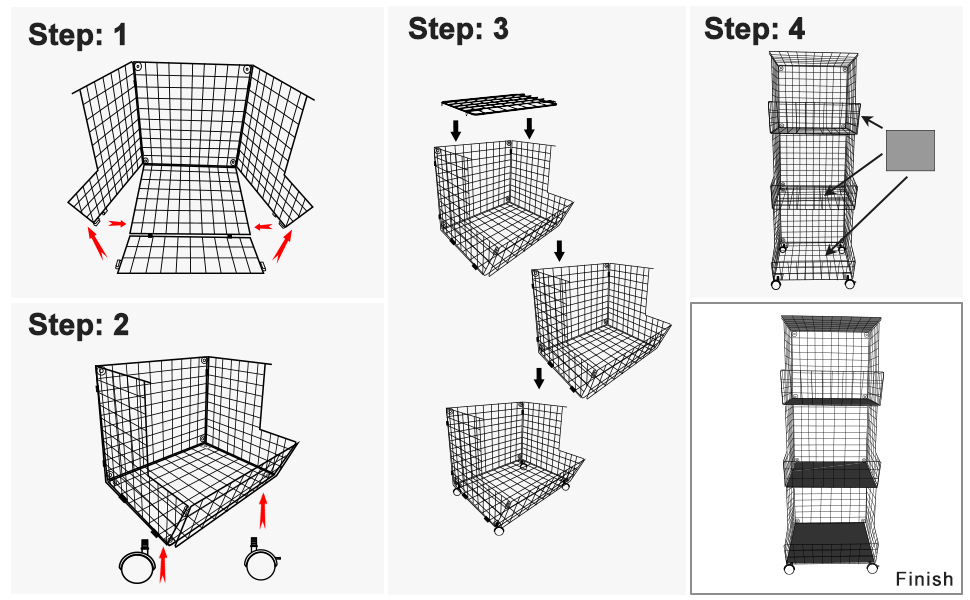 Step: 1

Step: 2

Step: 3

Step: 4

Finish