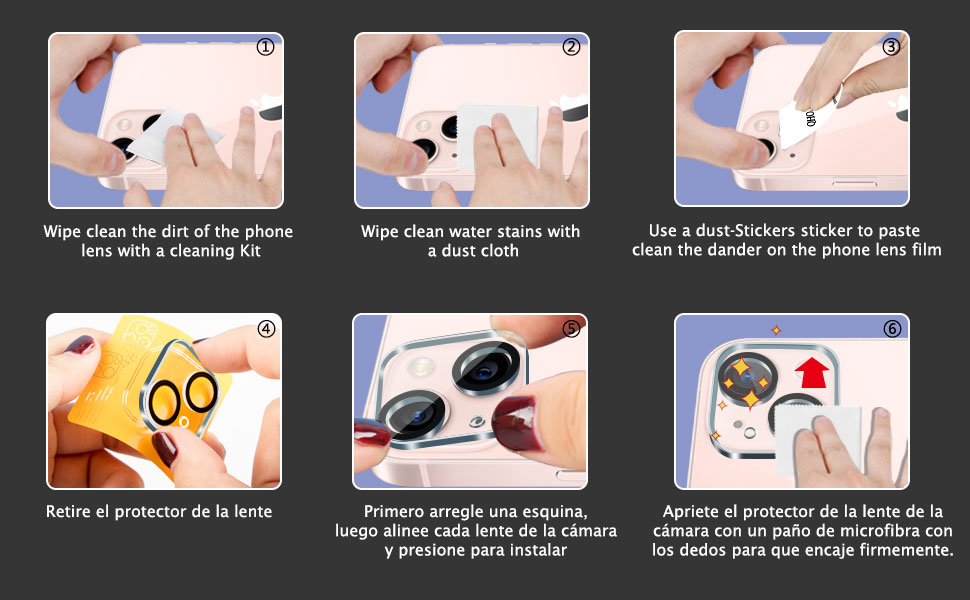 ①

Wipe clean the dirt of the phone lens with a cleaning Kit

②

Wipe clean water stains with a dust cloth

③

Use a dust-Stickers sticker to paste clean the dander on the phone lens film

④

Retire el protector de la lente

⑤

Primero arregle una esquina, luego alinee cada lente de la cámara y presione para instalar

⑥

Apriete el protector de la lente de la cámara con un paño de microfibra con los dedos para que encaje firmemente.