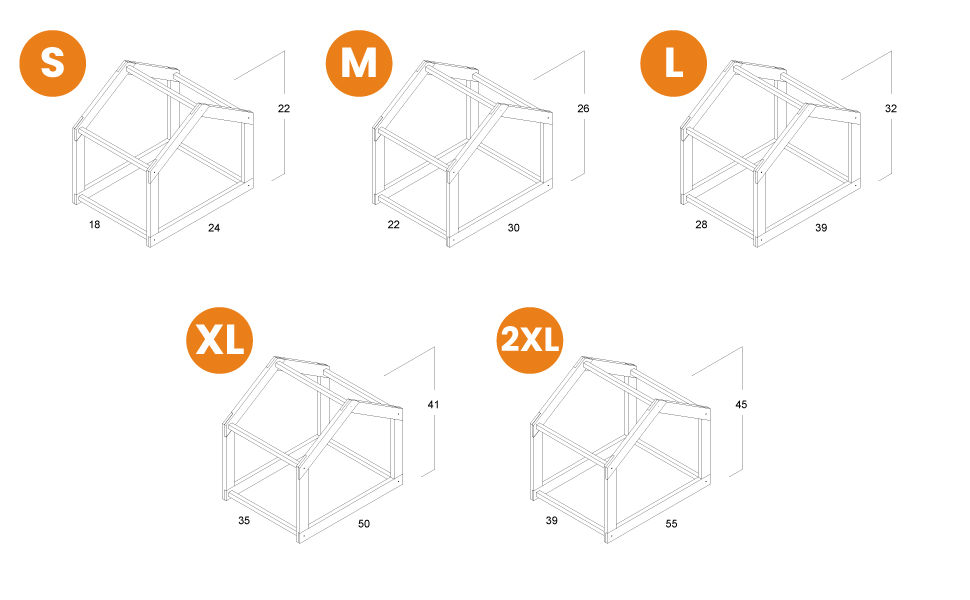 S
22
18
24

M
26
22
30

L
32
28
39

XL
41
35
50

2XL
45
39
55