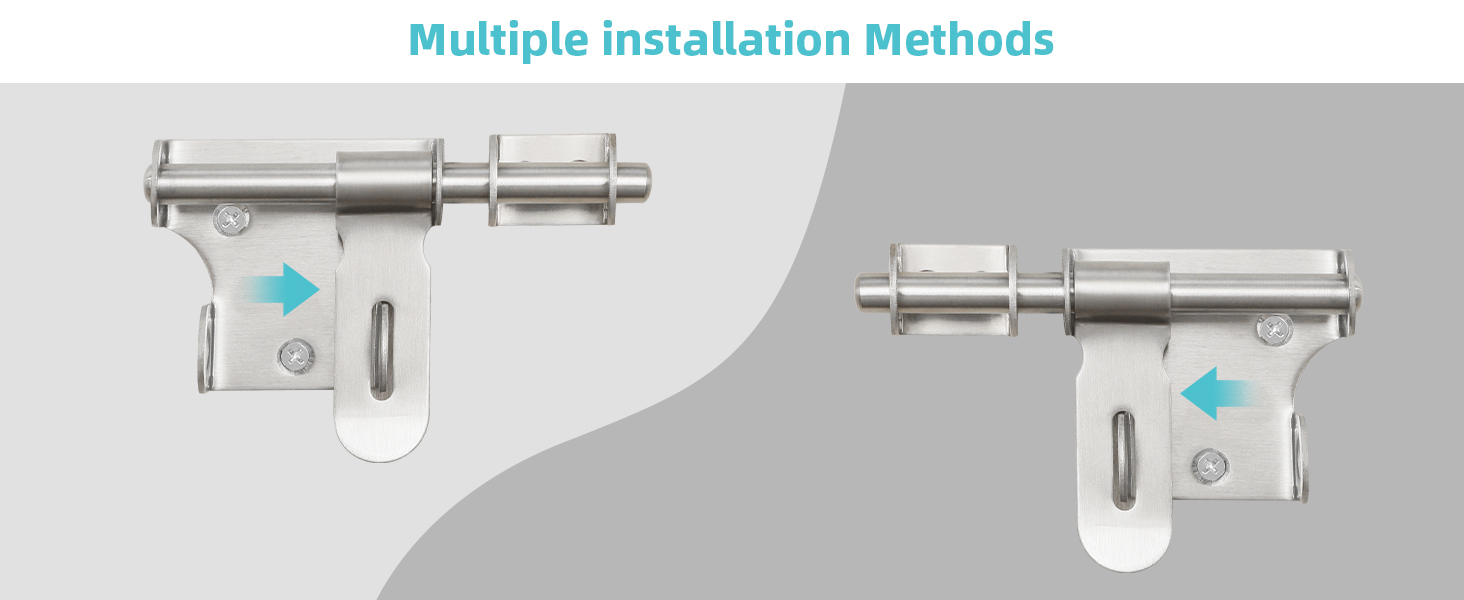 Multiple installation Methods