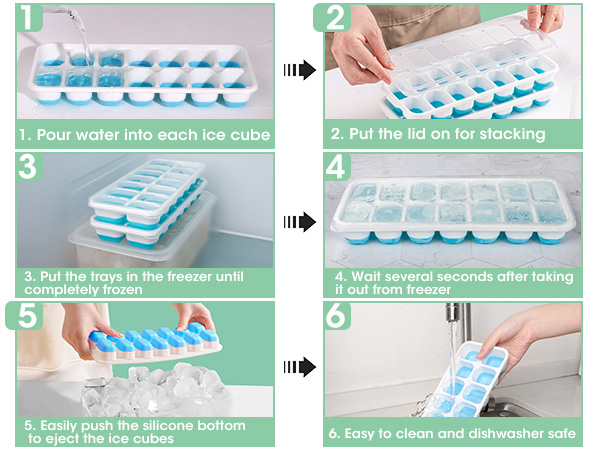 1

1. Pour water into each ice cube

2

2. Put the lid on for stacking

3

3. Put the trays in the freezer until completely frozen

4

4. Wait several seconds after taking it out from freezer

5

5. Easily push the silicone bottom to eject the ice cubes

6

6. Easy to clean and dishwasher safe