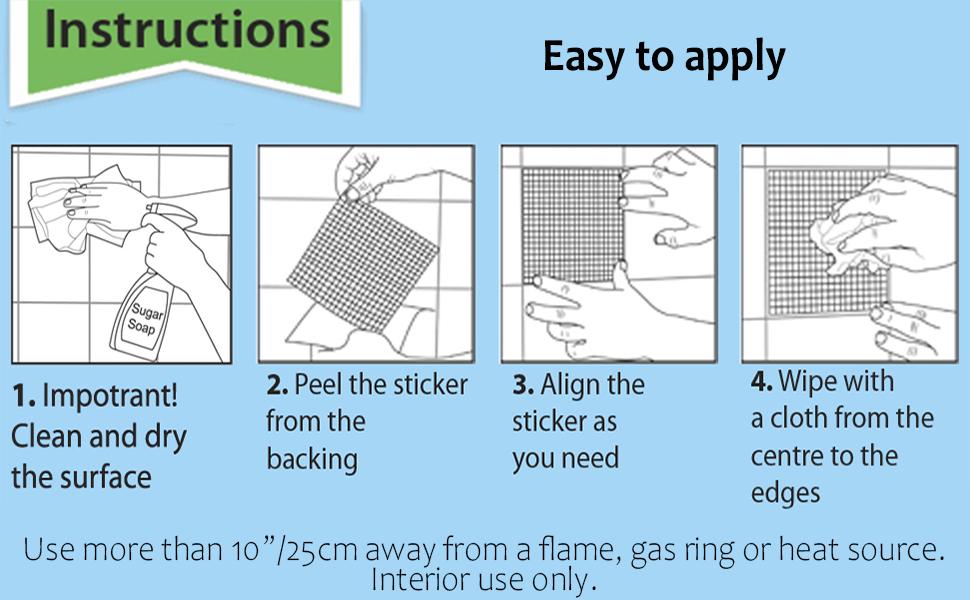 Instructions

Easy to apply

Sugar Soap

1. Impotrant! Clean and dry the surface

2. Peel the sticker from the backing

3. Align the sticker as you need

4. Wipe with a cloth from the centre to the edges

Use more than 10"/25cm away from a flame, gas ring or heat source. Interior use only.