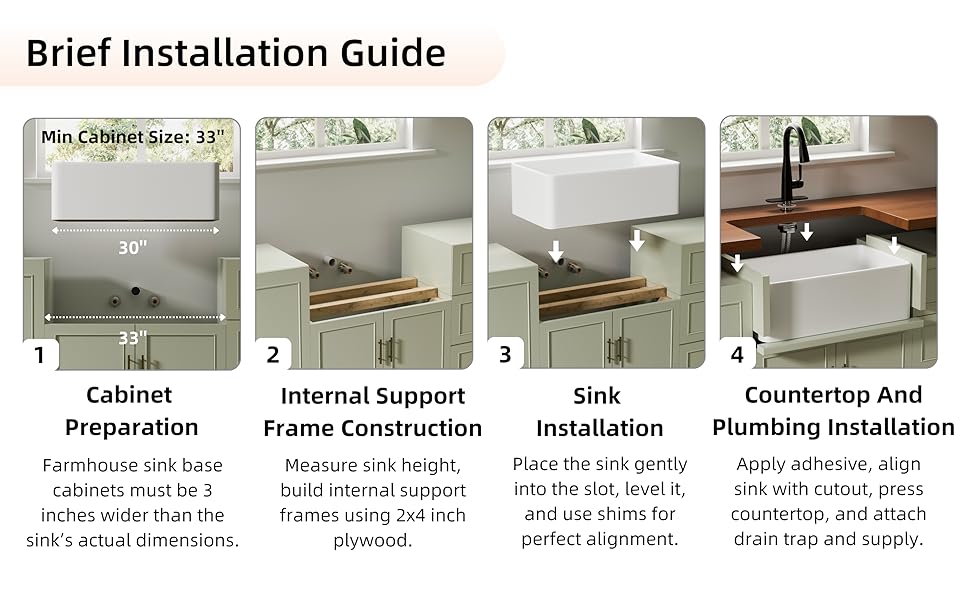 Brief Installation Guide

Min Cabinet Size: 33"

30"

33"

1

Cabinet Preparation

Farmhouse sink base cabinets must be 3 inches wider than the sink's actual dimensions.

2

Internal Support Frame Construction

Measure sink height, build internal support frames using 2x4 inch plywood.

3

Sink Installation

Place the sink gently into the slot, level it, and use shims for perfect alignment.

4

Countertop And Plumbing Installation

Apply adhesive, align sink with cutout, press countertop, and attach drain trap and supply.