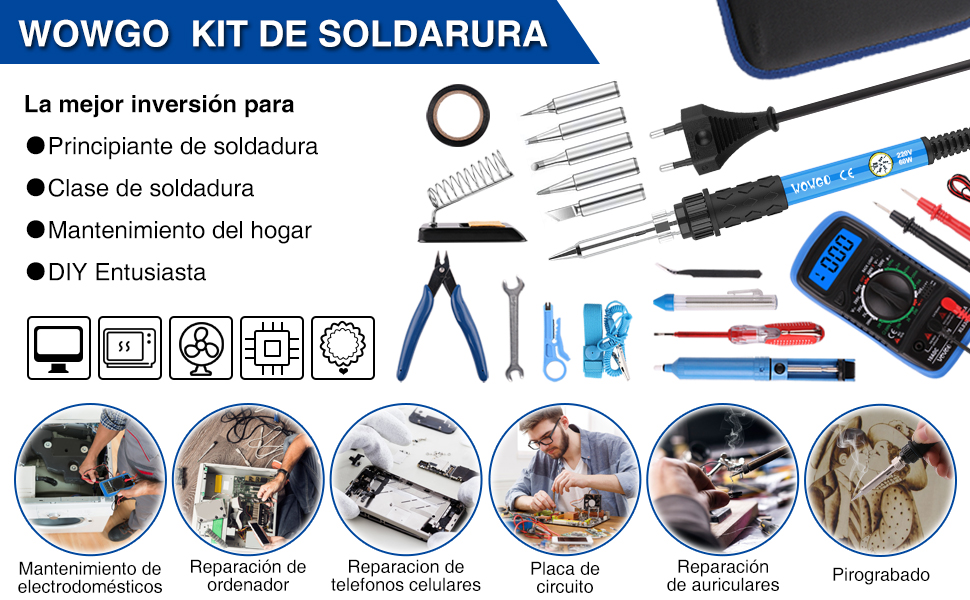 WOWGO KIT DE SOLDARURA

La mejor inversión para
●Principiante de soldadura
●Clase de soldadura
●Mantenimiento del hogar
●DIY Entusiasta

WOWGO CE 220V 60W

Mantenimiento de electrodomésticos

Reparación de ordenador

Reparacion de telefonos celulares

Placa de circuito

Reparación de auriculares

Pirograbado