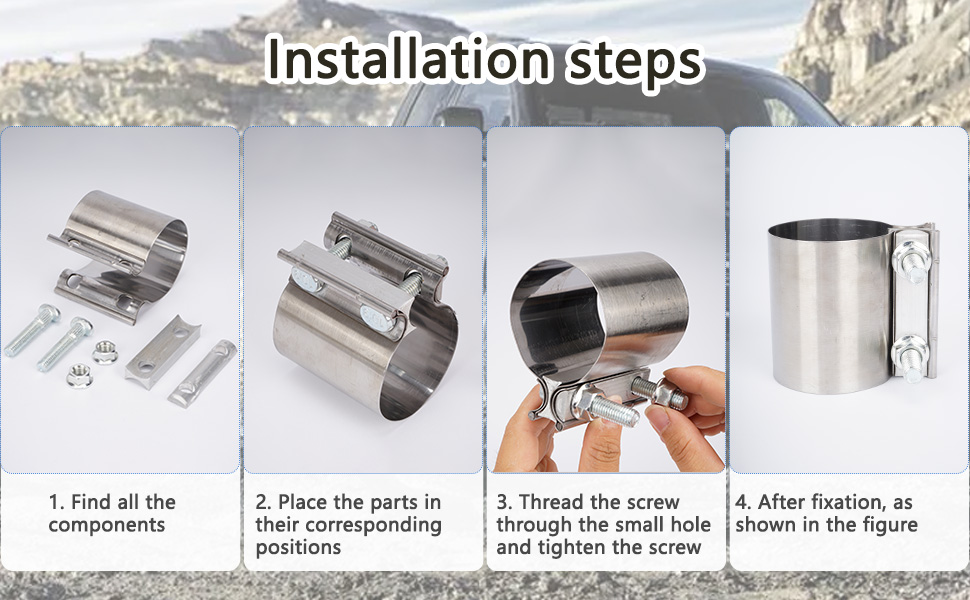 Installation steps

1. Find all the components

2. Place the parts in their corresponding positions

3. Thread the screw through the small hole and tighten the screw

4. After fixation, as shown in the figure