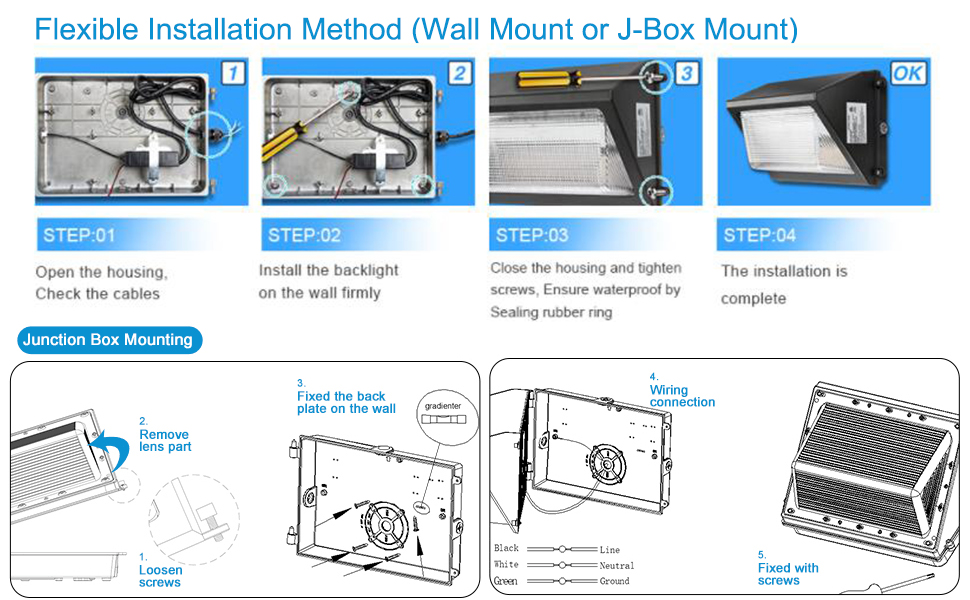 Flexible Installation Method (Wall Mount or J-Box Mount)

1

2

3

OK

STEP:01

Open the housing, Check the cables

STEP:02

Install the backlight on the wall firmly

STEP:03

Close the housing and tighten screws, Ensure waterproof by Sealing rubber ring

STEP:04

The installation is complete

Junction Box Mounting

2. Remove lens part

1. Loosen screws

3. Fixed the back plate on the wall

gradienter

4. Wiring connection

Black Line

White Neutral

Green Ground

5. Fixed with screws