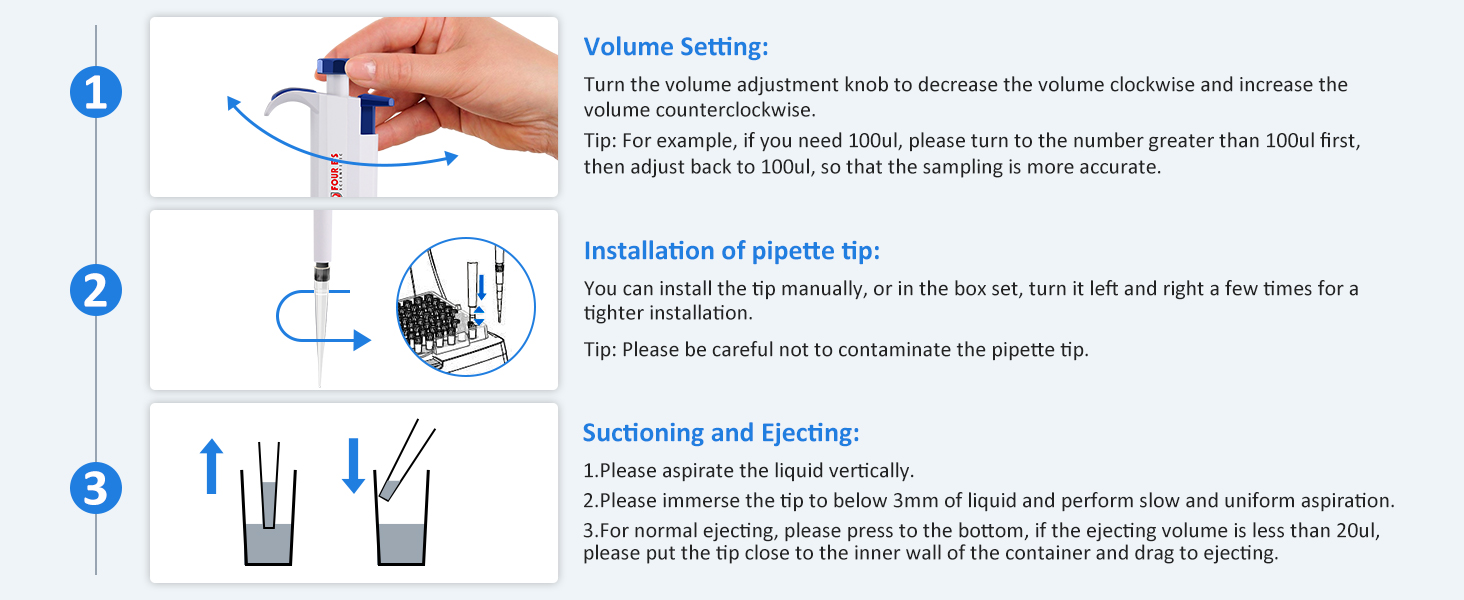 1

FOUR E'S SCIENTIFIC

Volume Setting:

Turn the volume adjustment knob to decrease the volume clockwise and increase the volume counterclockwise.

Tip: For example, if you need 100ul, please turn to the number greater than 100ul first, then adjust back to 100ul, so that the sampling is more accurate.

2

Installation of pipette tip:

You can install the tip manually, or in the box set, turn it left and right a few times for a tighter installation.

Tip: Please be careful not to contaminate the pipette tip.

3

Suctioning and Ejecting:

1.Please aspirate the liquid vertically.

2.Please immerse the tip to below 3mm of liquid and perform slow and uniform aspiration.

3.For normal ejecting, please press to the bottom, if the ejecting volume is less than 20ul, please put the tip close to the inner wall of the container and drag to ejecting.