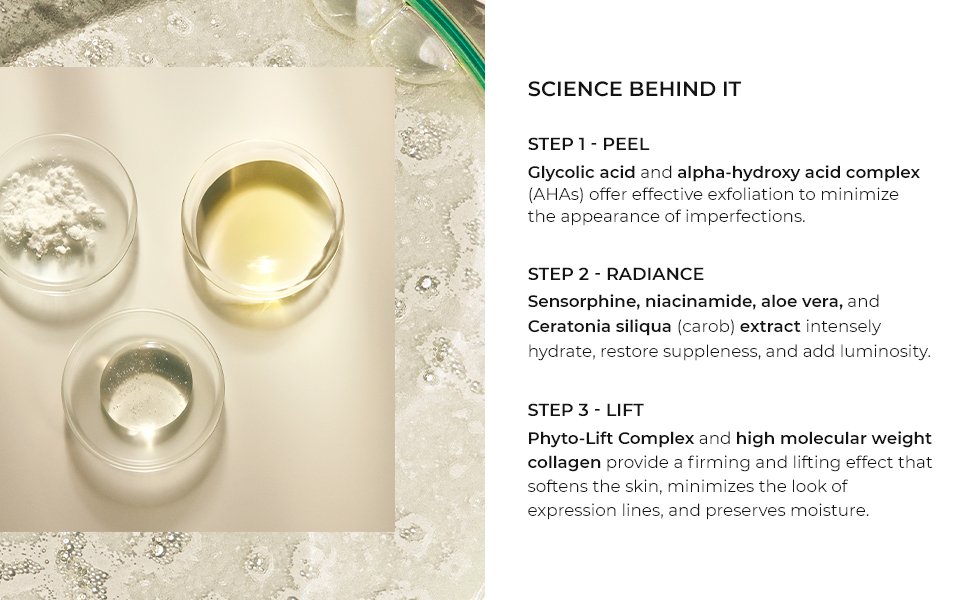 SCIENCE BEHIND IT

STEP 1 - PEEL

Glycolic acid and alpha-hydroxy acid complex (AHAs) offer effective exfoliation to minimize the appearance of imperfections.

STEP 2 - RADIANCE

Sensorphine, niacinamide, aloe vera, and Ceratonia siliqua (carob) extract intensely hydrate, restore suppleness, and add luminosity.

STEP 3 - LIFT

Phyto-Lift Complex and high molecular weight collagen provide a firming and lifting effect that softens the skin, minimizes the look of expression lines, and preserves moisture.