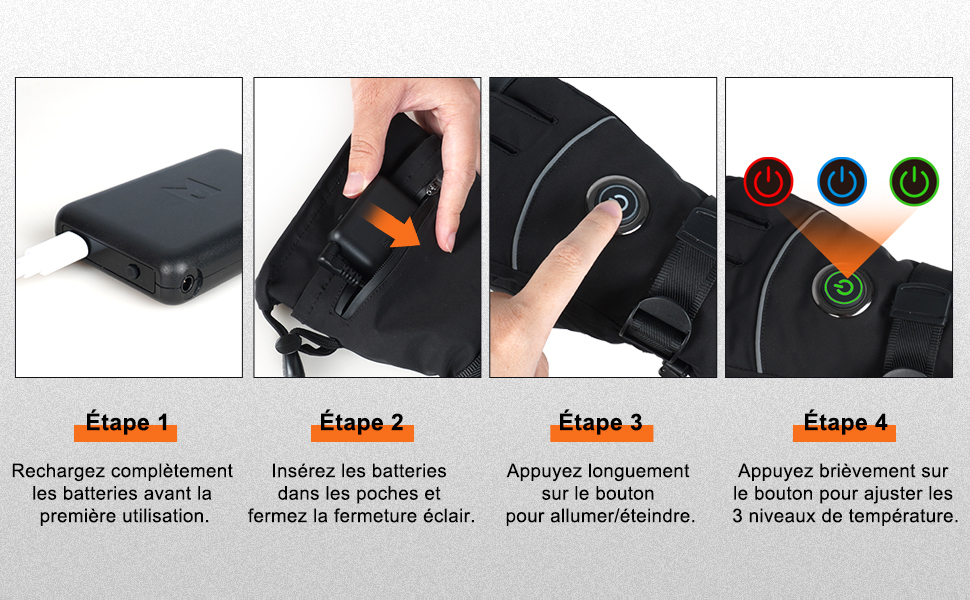 Étape 1

Rechargez complètement les batteries avant la première utilisation.

Étape 2

Insérez les batteries dans les poches et fermez la fermeture éclair.

Étape 3

Appuyez longuement sur le bouton pour allumer/éteindre.

Étape 4

Appuyez brièvement sur le bouton pour ajuster les 3 niveaux de température.