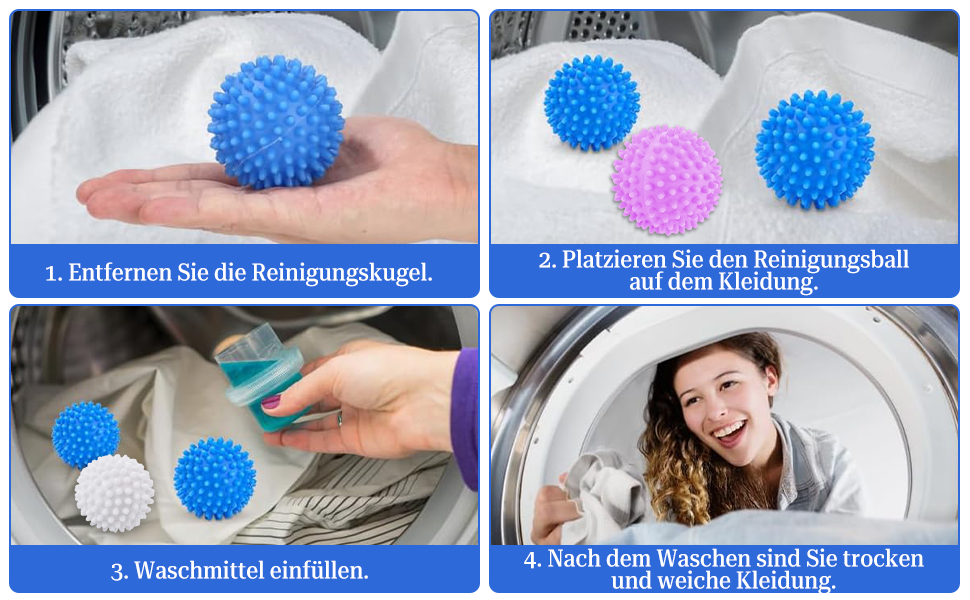 1. Entfernen Sie die Reinigungskugel.

2. Platzieren Sie den Reinigungsball auf dem Kleidung.

3. Waschmittel einfüllen.

4. Nach dem Waschen sind Sie trocken und weiche Kleidung.