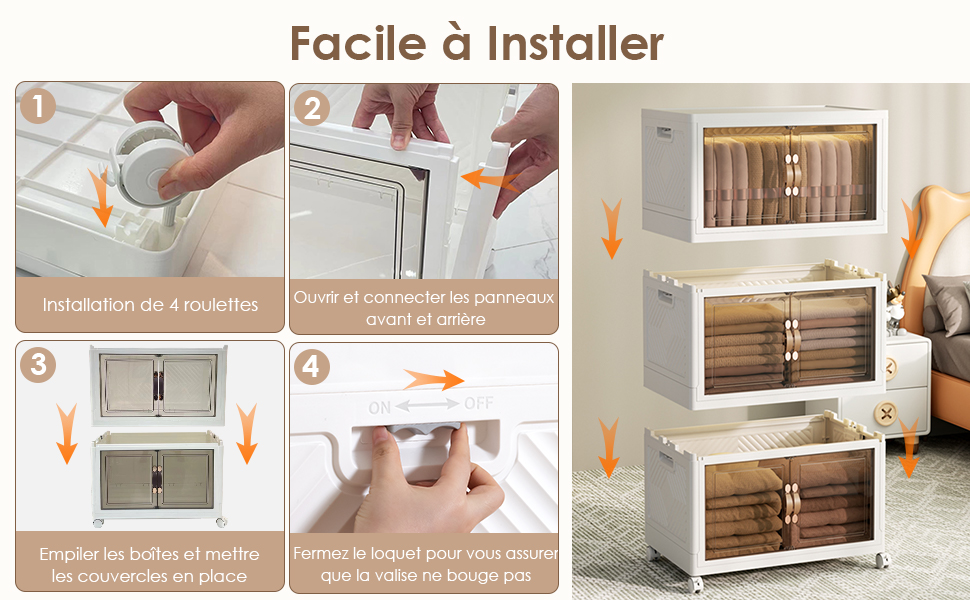 Facile à Installer

1

Installation de 4 roulettes

2

Ouvrir et connecter les panneaux avant et arrière

3

Empiler les boîtes et mettre les couvercles en place

4

ON OFF

Fermez le loquet pour vous assurer que la valise ne bouge pas