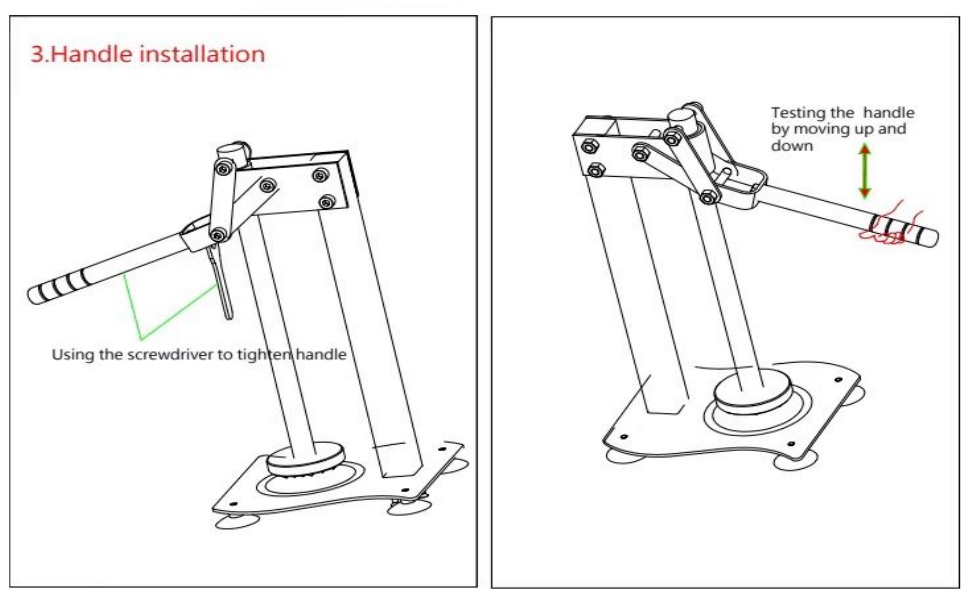 3.Handle installation

Using the screwdriver to tighten handle

Testing the handle by moving up and down