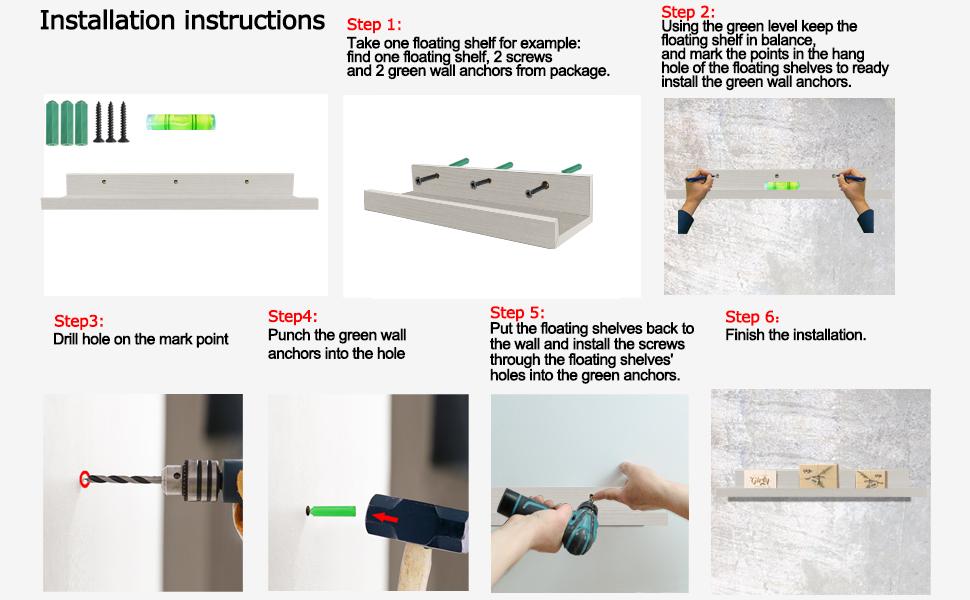 Installation instructions

Step 1:
Take one floating shelf for example: find one floating shelf, 2 screws and 2 green wall anchors from package.

Step 2:
Using the green level keep the floating shelf in balance, and mark the points in the hang hole of the floating shelves to ready install the green wall anchors.

Step3:
Drill hole on the mark point

Step4:
Punch the green wall anchors into the hole

Step 5:
Put the floating shelves back to the wall and install the screws through the floating shelves' holes into the green anchors.

Step 6:
Finish the installation.