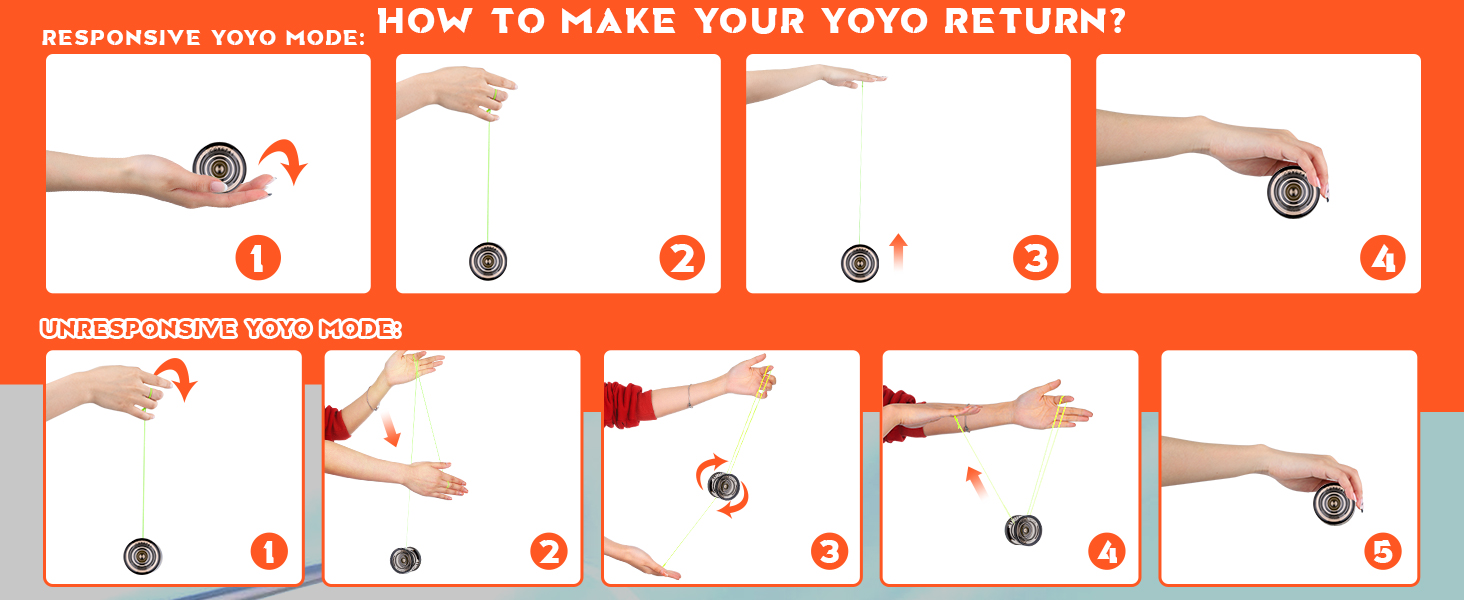 HOW TO MAKE YOUR YOYO RETURN?

RESPONSIVE YOYO MODE:

1

2

3

4

UNRESPONSIVE YOYO MODE:

1

2

3

4

5