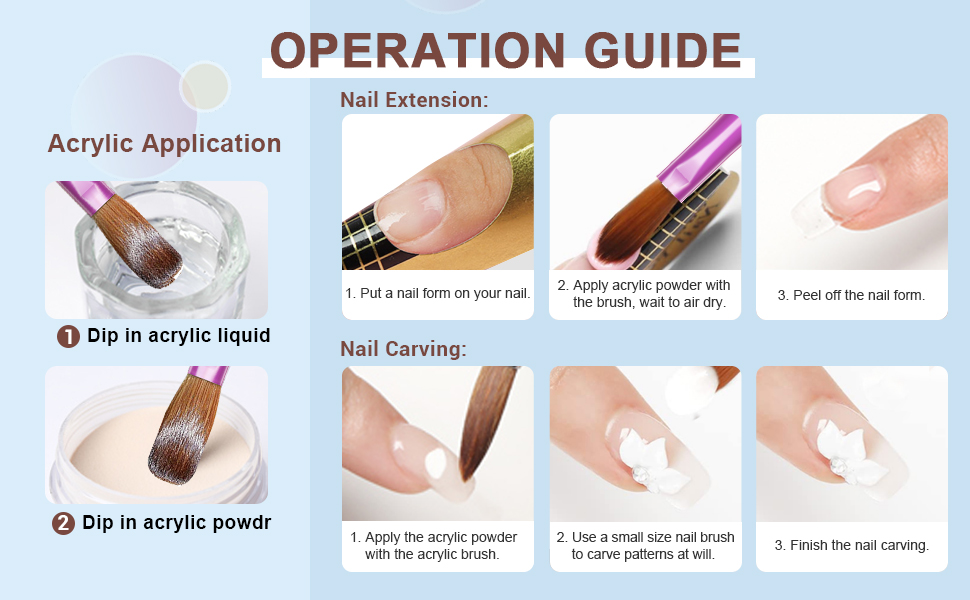 OPERATION GUIDE

Acrylic Application

1 Dip in acrylic liquid

2 Dip in acrylic powdr

Nail Extension:

1. Put a nail form on your nail.

2. Apply acrylic powder with the brush, wait to air dry.

3. Peel off the nail form.

Nail Carving:

1. Apply the acrylic powder with the acrylic brush.

2. Use a small size nail brush to carve patterns at will.

3. Finish the nail carving.