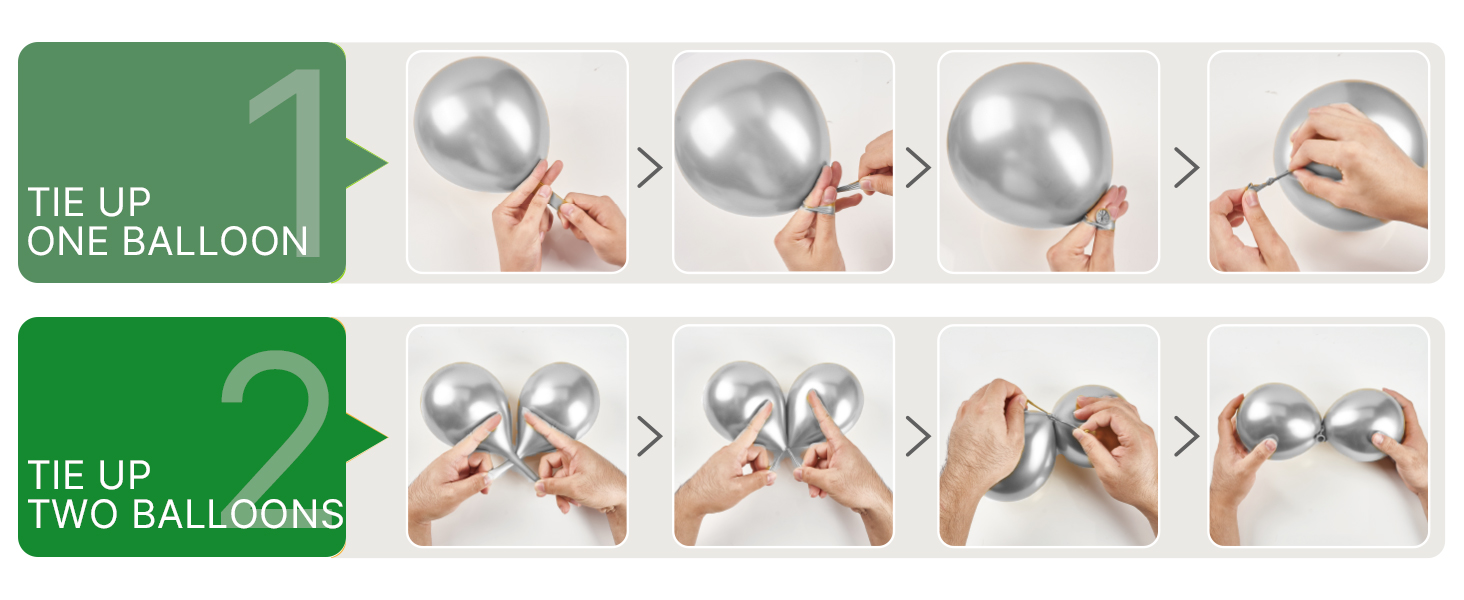 1
TIE UP
ONE BALLOON

2
TIE UP
TWO BALLOONS