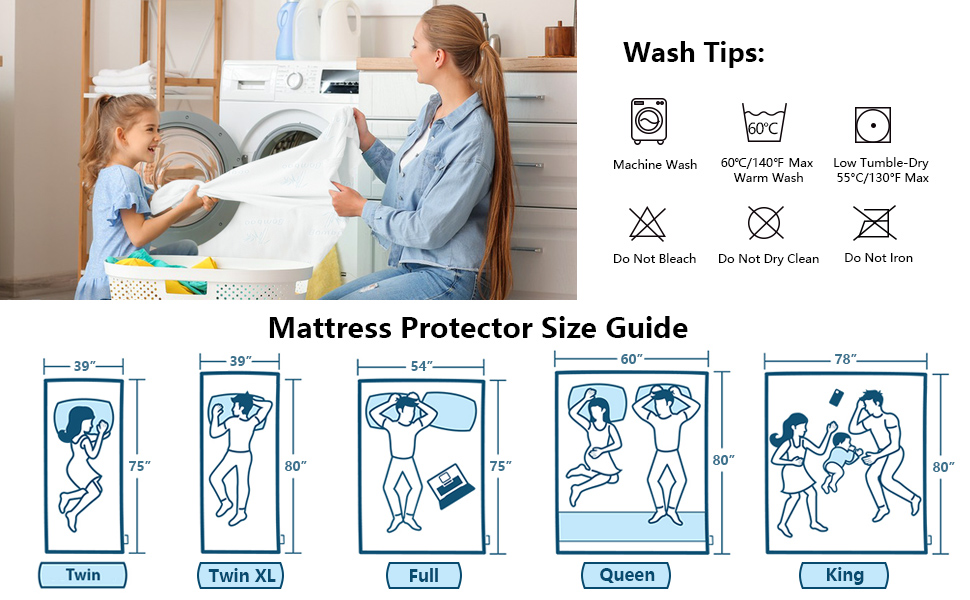 Wash Tips:

60°C

Machine Wash

60°C/140°F Max Warm Wash

Low Tumble-Dry 55°C/130°F Max

Do Not Bleach

Do Not Dry Clean

Do Not Iron

Mattress Protector Size Guide

39"
75"
Twin

39"
80"
Twin XL

54"
75"
Full

60"
80"
Queen

78"
80"
King