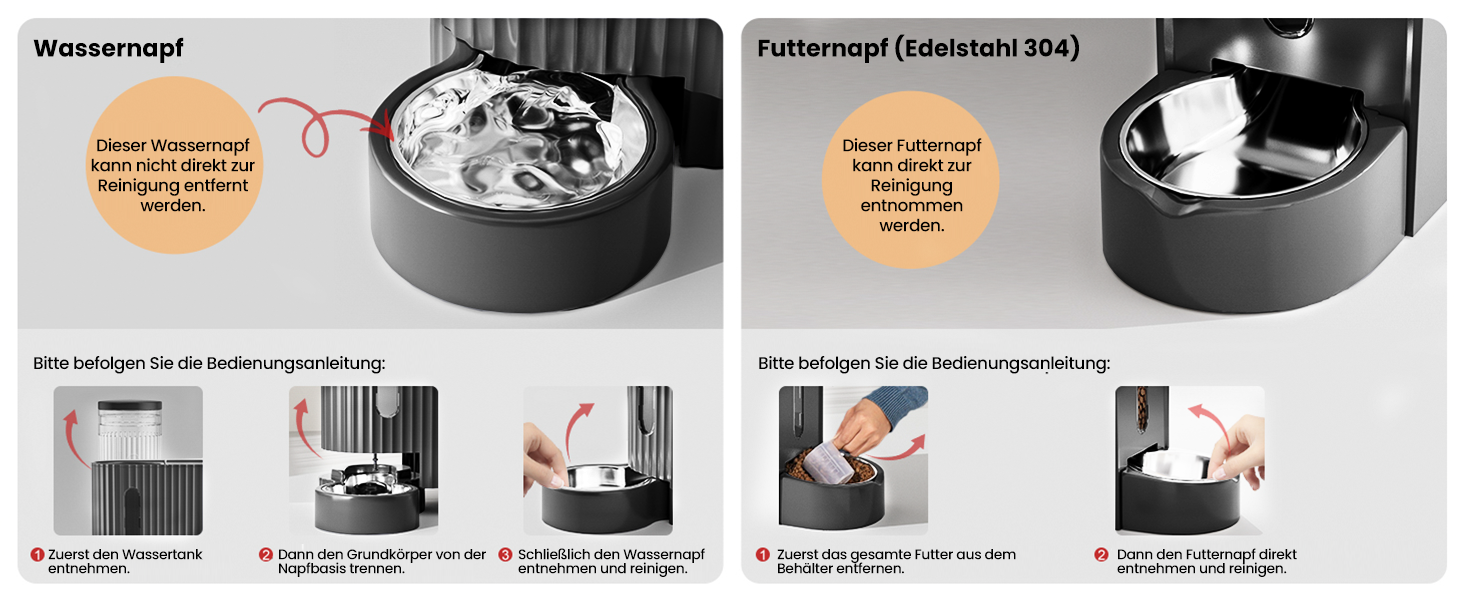 Wassernapf

Dieser Wassernapf kann nicht direkt zur Reinigung entfernt werden.

Bitte befolgen Sie die Bedienungsanleitung:

1 Zuerst den Wassertank entnehmen.

2 Dann den Grundkörper von der Napfbasis trennen.

3 Schließlich den Wassernapf entnehmen und reinigen.

Futternapf (Edelstahl 304)

Dieser Futternapf kann direkt zur Reinigung entnommen werden.

Bitte befolgen Sie die Bedienungsanleitung:

1 Zuerst das gesamte Futter aus dem Behälter entfernen.

2 Dann den Futternapf direkt entnehmen und reinigen.