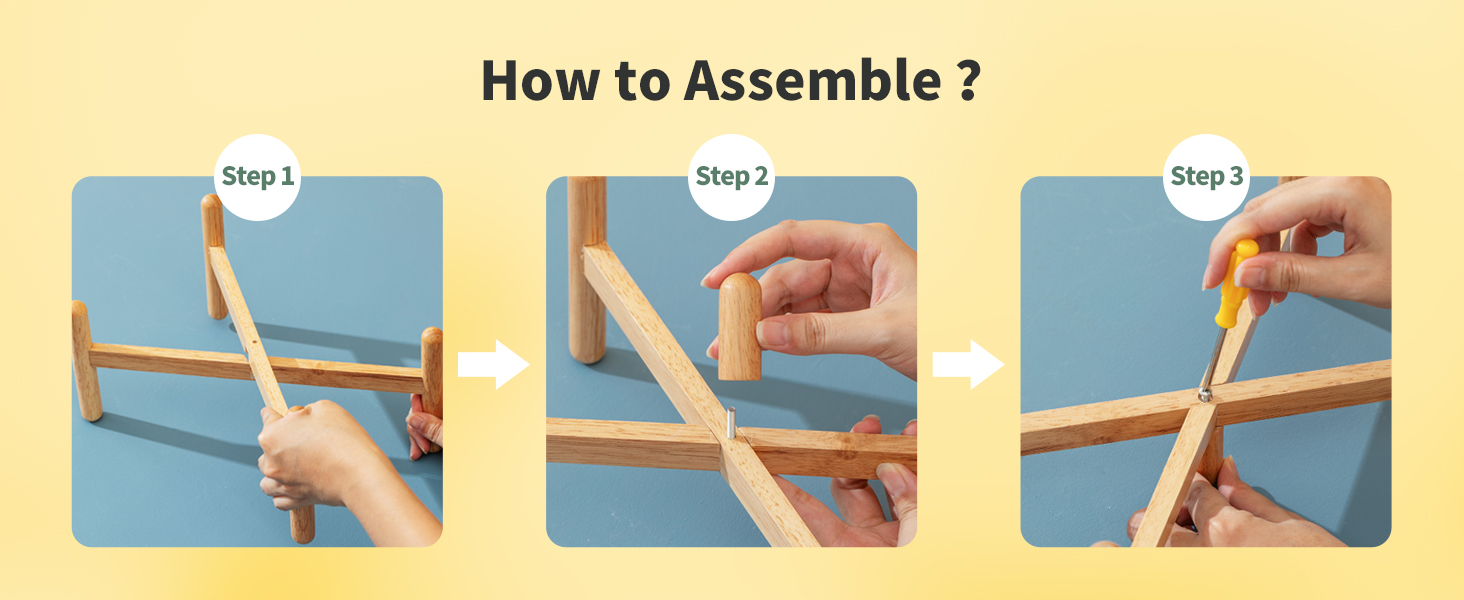 How to Assemble ?

Step 1

Step 2

Step 3