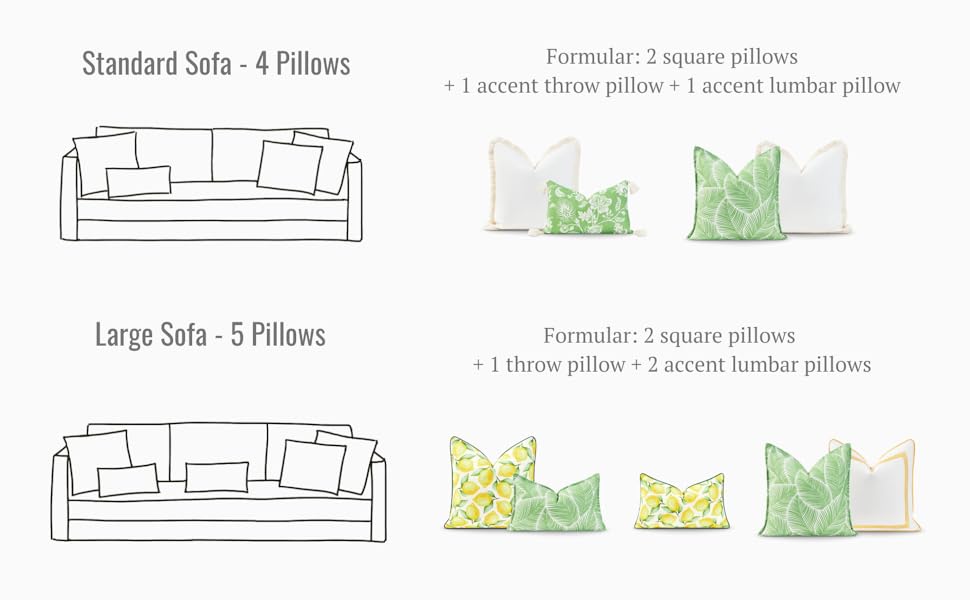 Standard Sofa - 4 Pillows

Formular: 2 square pillows + 1 accent throw pillow + 1 accent lumbar pillow

Large Sofa - 5 Pillows

Formular: 2 square pillows + 1 throw pillow + 2 accent lumbar pillows