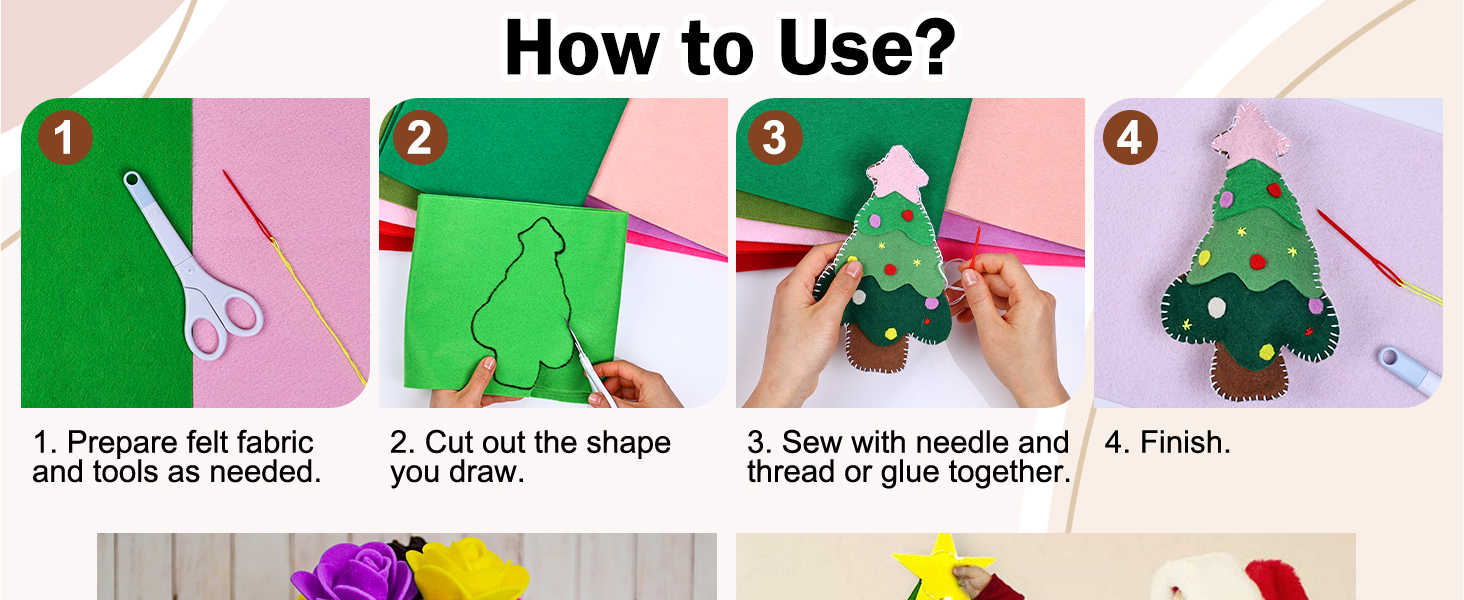 How to Use?

1

2

3

4

1. Prepare felt fabric and tools as needed.

2. Cut out the shape you draw.

3. Sew with needle and thread or glue together.

4. Finish.