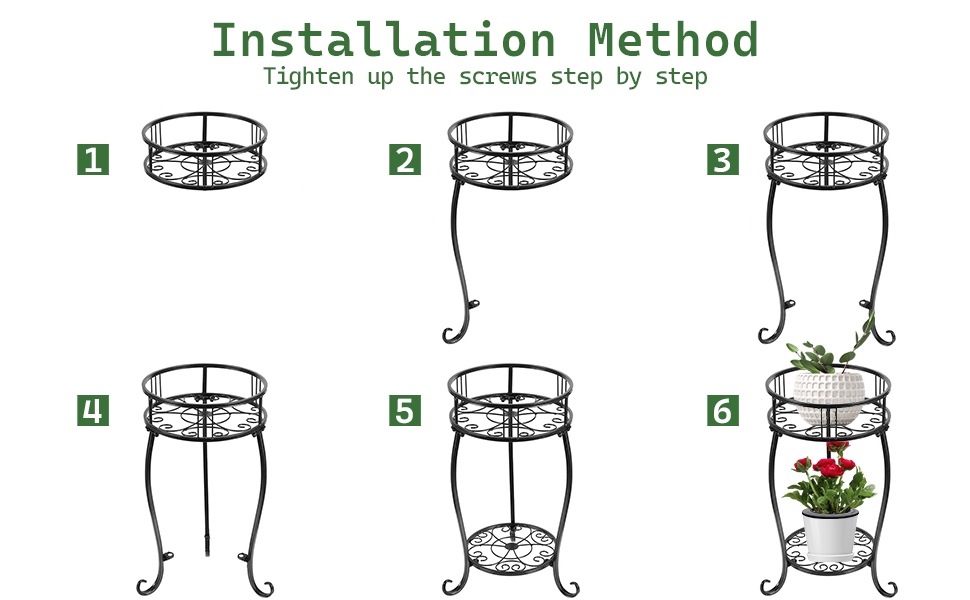 Installation Method
Tighten up the screws step by step

1

2

3

4

5

6