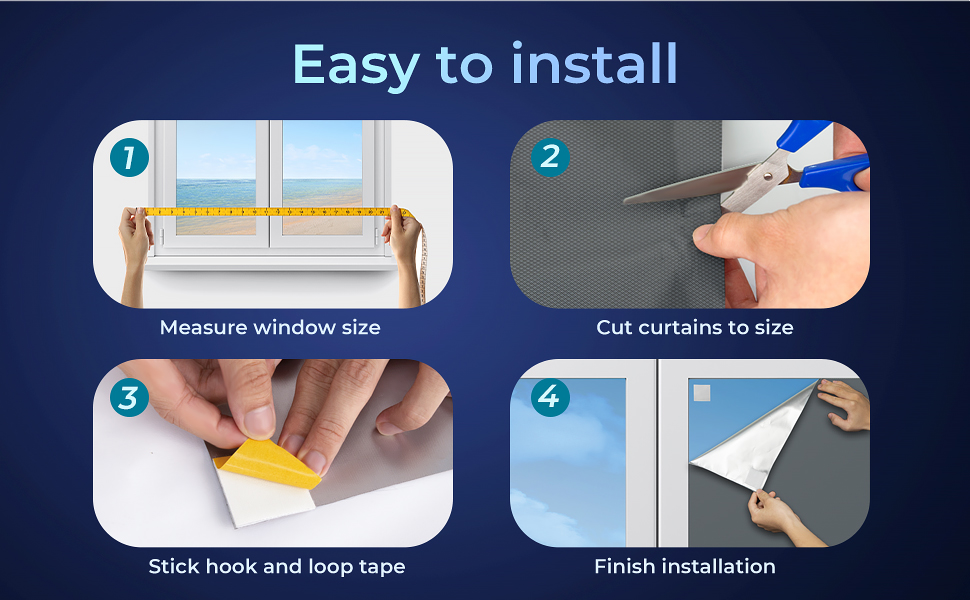 Easy to install

1

Measure window size

2

Cut curtains to size

3

Stick hook and loop tape

4

Finish installation