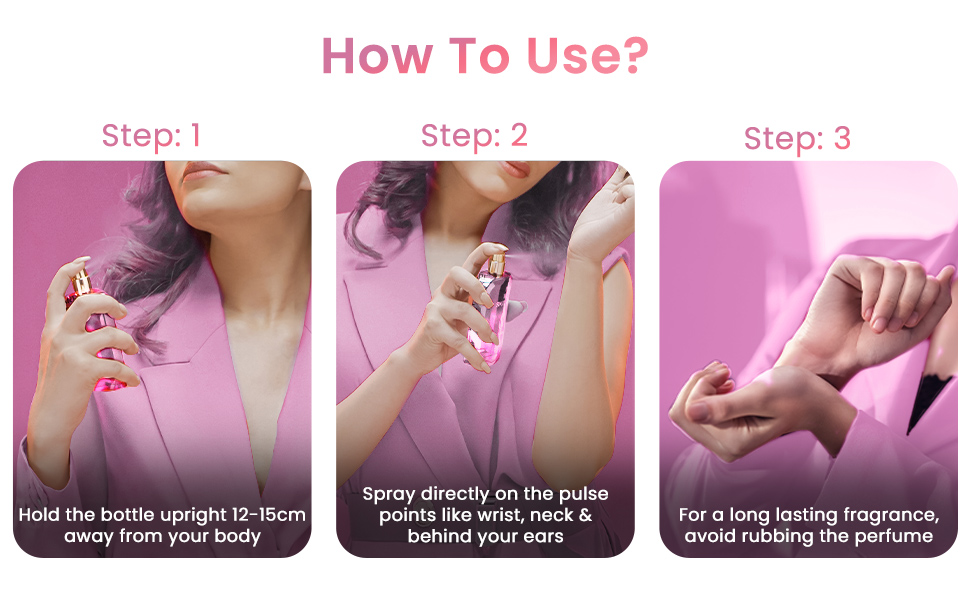 How To Use?

Step: 1

Hold the bottle upright 12-15cm away from your body

Step: 2

Spray directly on the pulse points like wrist, neck & behind your ears

Step: 3

For a long lasting fragrance, avoid rubbing the perfume