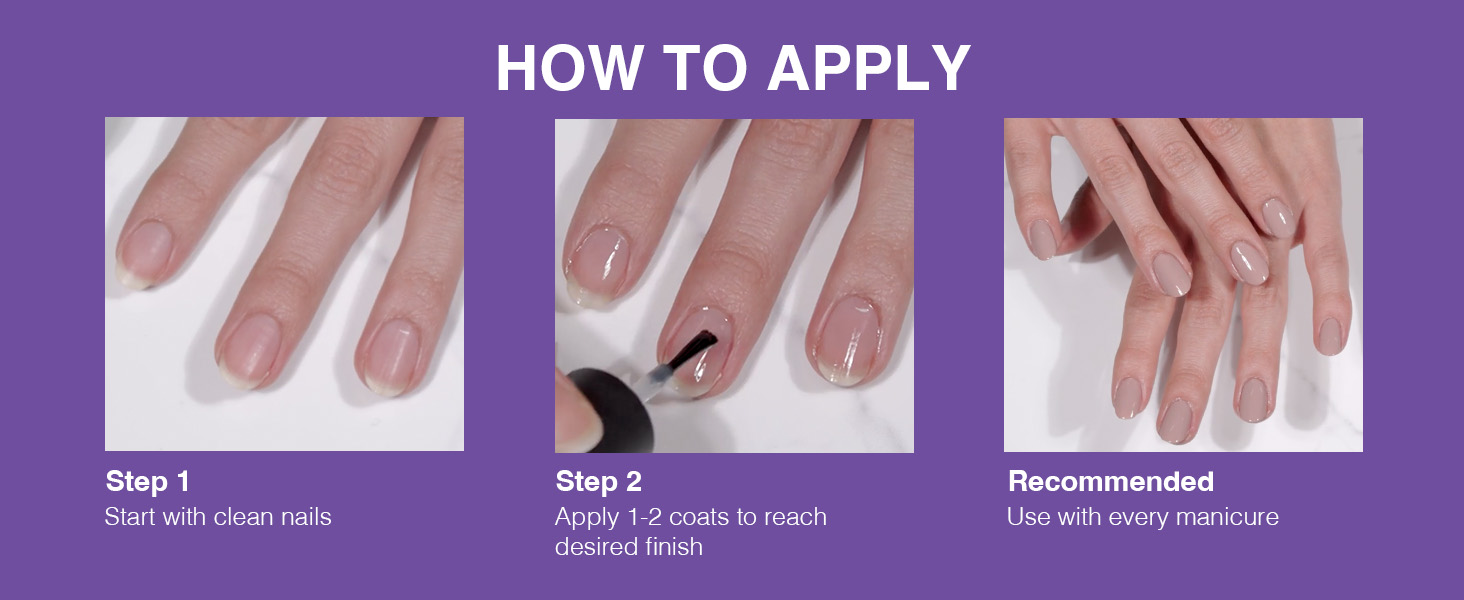 HOW TO APPLY

Step 1
Start with clean nails

Step 2
Apply 1-2 coats to reach desired finish

Recommended
Use with every manicure