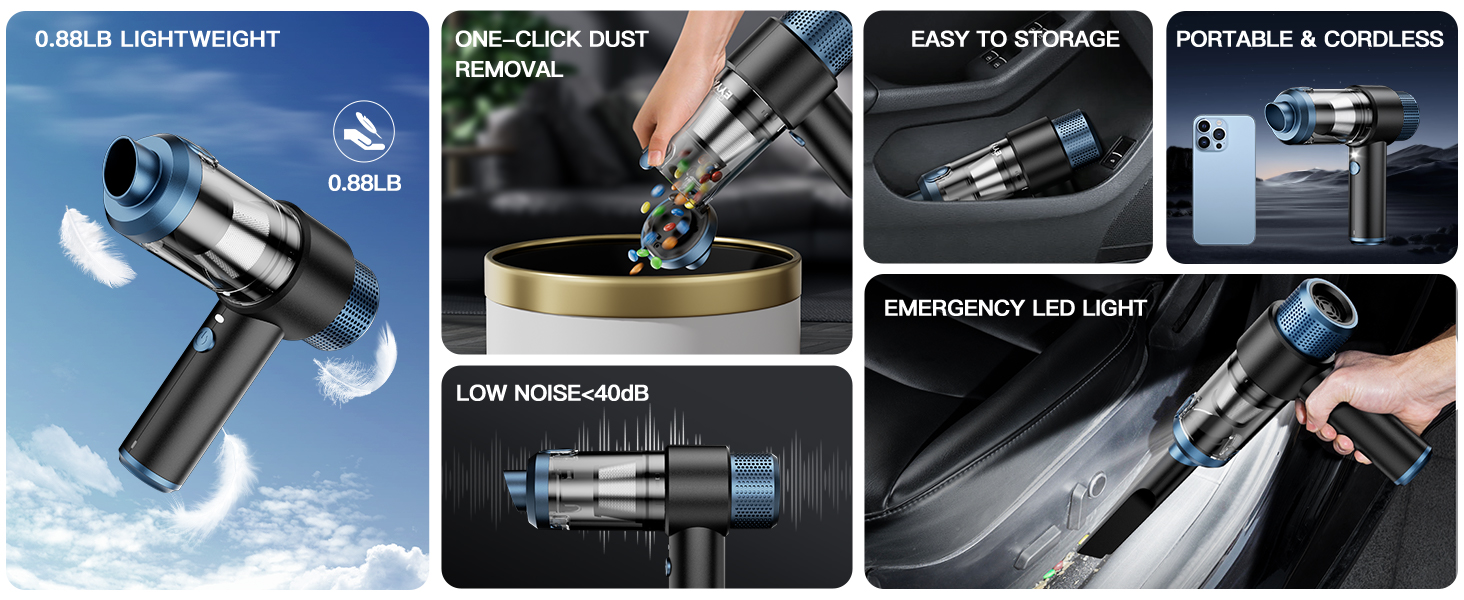 0.88LB LIGHTWEIGHT

0.88LB

ONE-CLICK DUST REMOVAL

LOW NOISE<40dB

EASY TO STORAGE

PORTABLE & CORDLESS

EMERGENCY LED LIGHT