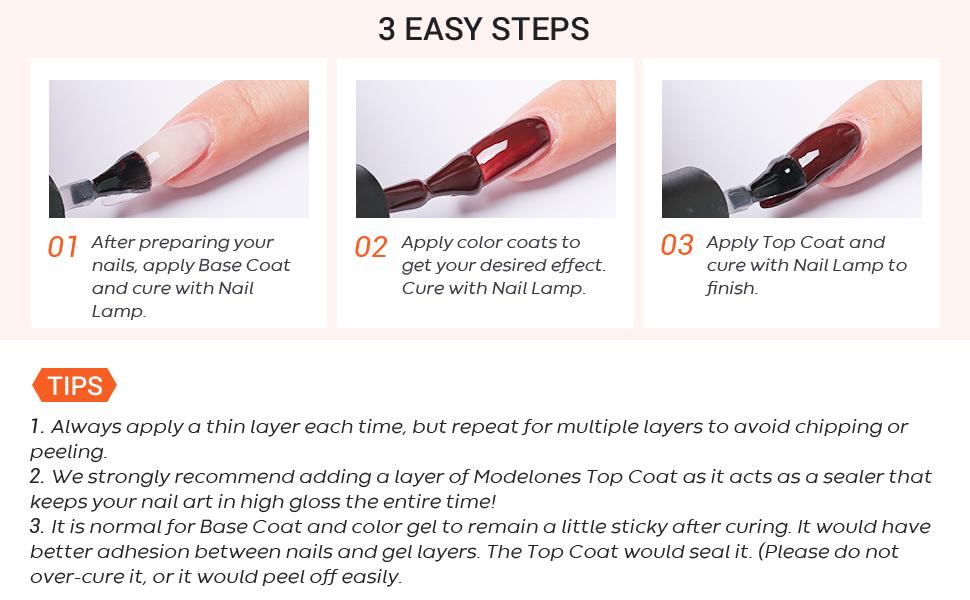 3 EASY STEPS

01 After preparing your nails, apply Base Coat and cure with Nail Lamp.

02 Apply color coats to get your desired effect. Cure with Nail Lamp.

03 Apply Top Coat and cure with Nail Lamp to finish.

TIPS

1. Always apply a thin layer each time, but repeat for multiple layers to avoid chipping or peeling.
2. We strongly recommend adding a layer of Modelones Top Coat as it acts as a sealer that keeps your nail art in high gloss the entire time!
3. It is normal for Base Coat and color gel to remain a little sticky after curing. It would have better adhesion between nails and gel layers. The Top Coat would seal it. (Please do not over-cure it, or it would peel off easily.