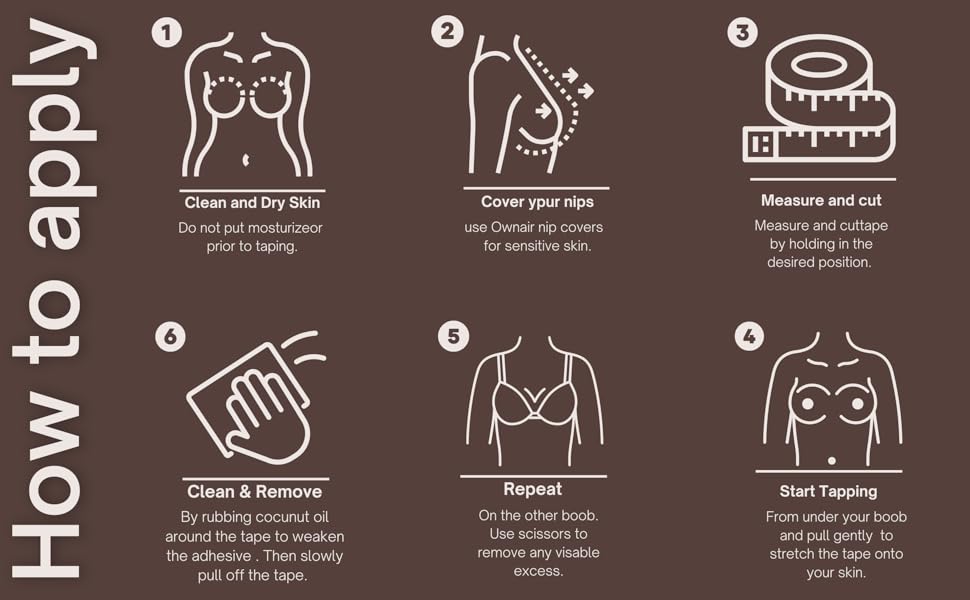 How to apply

1
Clean and Dry Skin
Do not put mosturizeor prior to taping.

2
Cover ypur nips
use Ownair nip covers for sensitive skin.

3
Measure and cut
Measure and cuttape by holding in the desired position.

6
Clean & Remove
By rubbing cocunut oil around the tape to weaken the adhesive . Then slowly pull off the tape.

5
Repeat
On the other boob. Use scissors to remove any visable excess.

4
Start Tapping
From under your boob and pull gently to stretch the tape onto your skin.