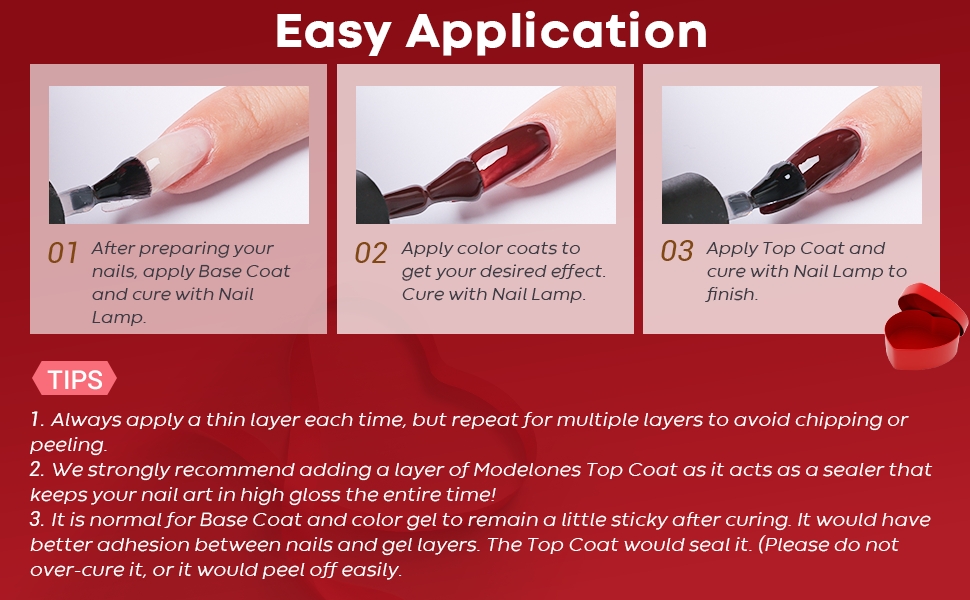 Easy Application

01 After preparing your nails, apply Base Coat and cure with Nail Lamp.

02 Apply color coats to get your desired effect. Cure with Nail Lamp.

03 Apply Top Coat and cure with Nail Lamp to finish.

TIPS

1. Always apply a thin layer each time, but repeat for multiple layers to avoid chipping or peeling.
2. We strongly recommend adding a layer of Modelones Top Coat as it acts as a sealer that keeps your nail art in high gloss the entire time!
3. It is normal for Base Coat and color gel to remain a little sticky after curing. It would have better adhesion between nails and gel layers. The Top Coat would seal it. (Please do not over-cure it, or it would peel off easily.