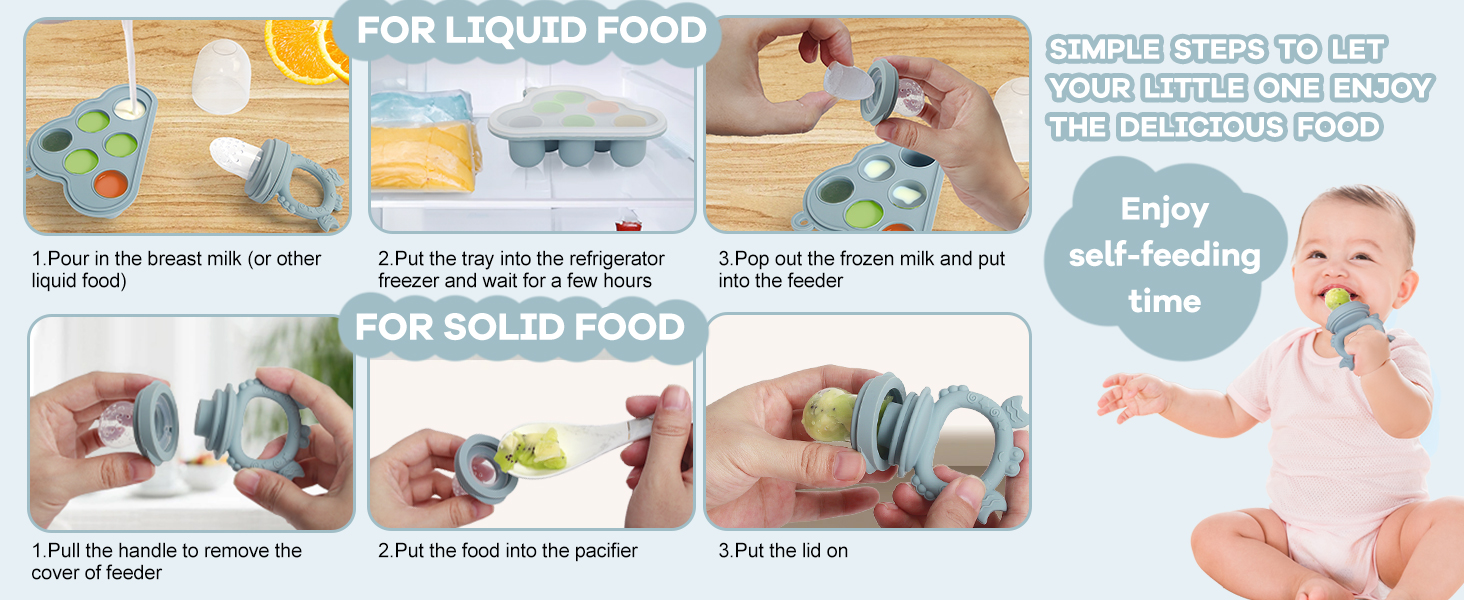 FOR LIQUID FOOD

1.Pour in the breast milk (or other liquid food)

2.Put the tray into the refrigerator freezer and wait for a few hours

3.Pop out the frozen milk and put into the feeder

FOR SOLID FOOD

1.Pull the handle to remove the cover of feeder

2.Put the food into the pacifier

3.Put the lid on

SIMPLE STEPS TO LET YOUR LITTLE ONE ENJOY THE DELICIOUS FOOD

Enjoy self-feeding time