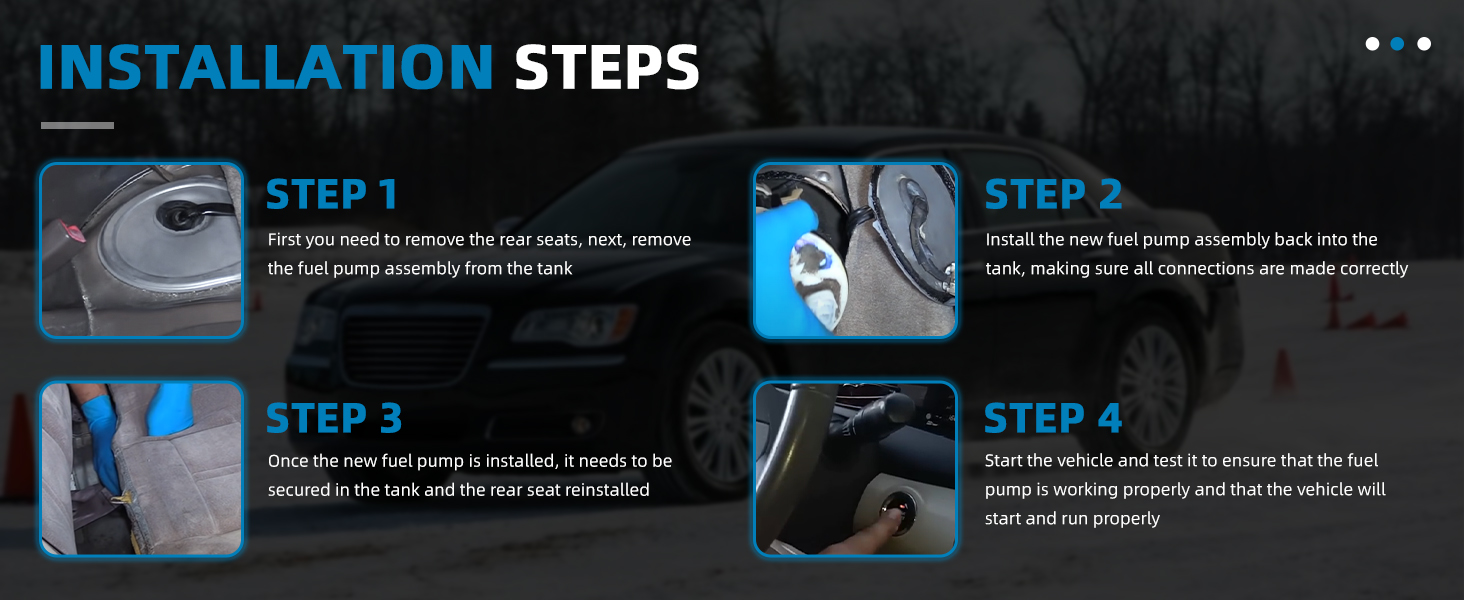 INSTALLATION STEPS

STEP 1
First you need to remove the rear seats, next, remove the fuel pump assembly from the tank

STEP 2
Install the new fuel pump assembly back into the tank, making sure all connections are made correctly

STEP 3
Once the new fuel pump is installed, it needs to be secured in the tank and the rear seat reinstalled

STEP 4
Start the vehicle and test it to ensure that the fuel pump is working properly and that the vehicle will start and run properly